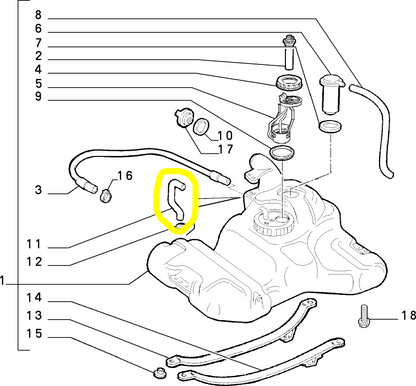 8
6
7
2
4
5
9
10
17
16
3
11
12
1
14
13
15
18