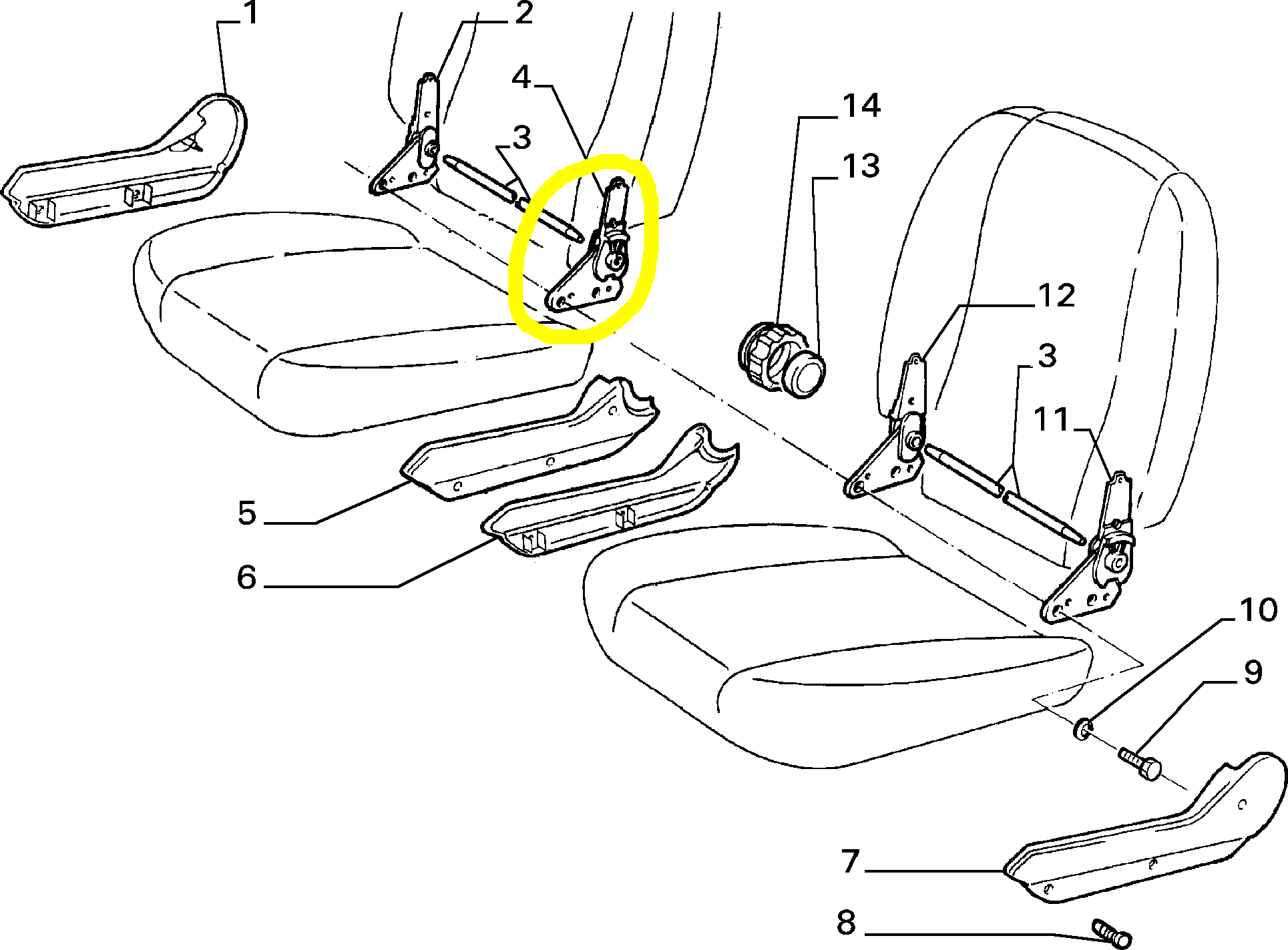 1
2
4
3
14
13
12
3
11
5
6
10
9
7
8