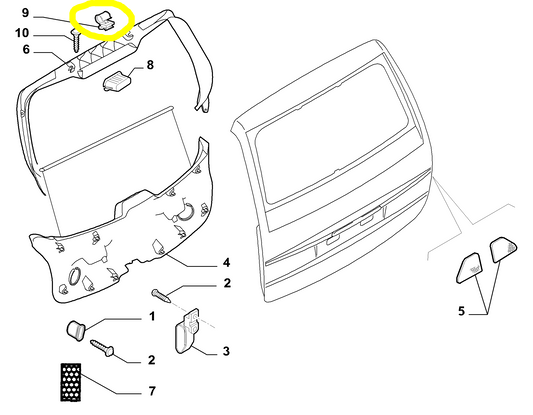 9
10
6
8
4
2
1
3
2
7
5