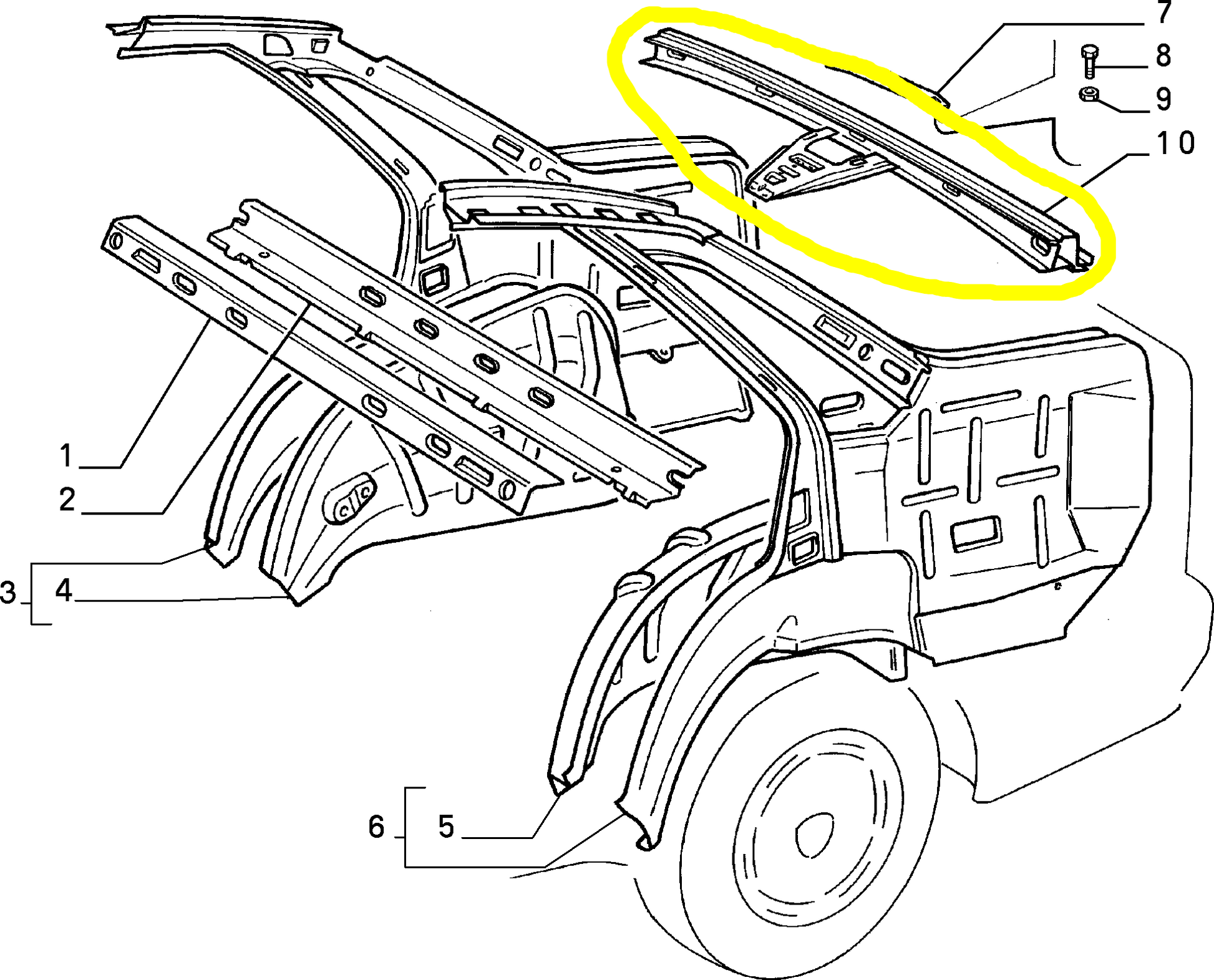 7
8
9
10
1
2
3
4
6
5