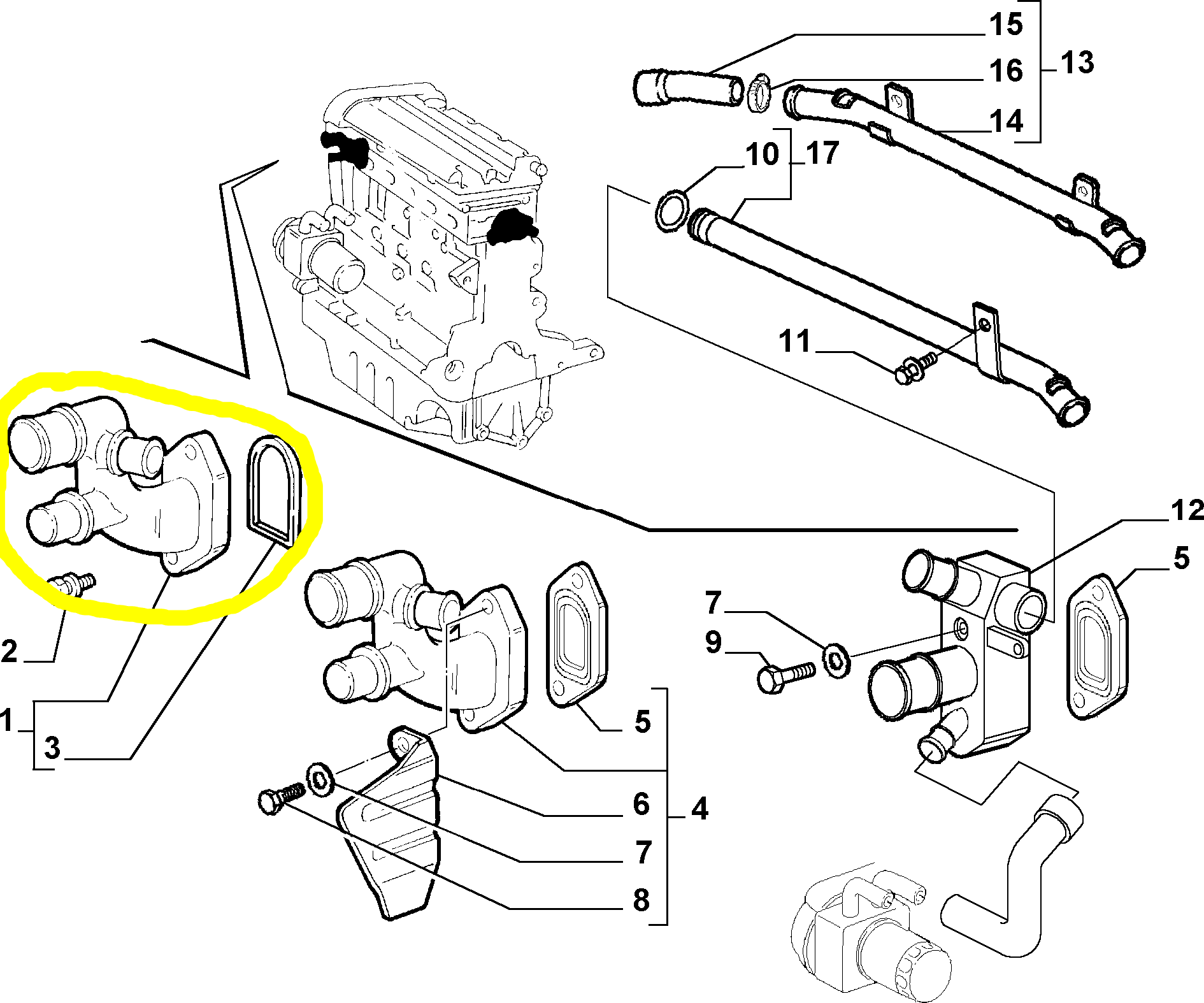 15
16
13
14
10
17
11
12
5
7
9
2
1
3
5
6
4
7
8