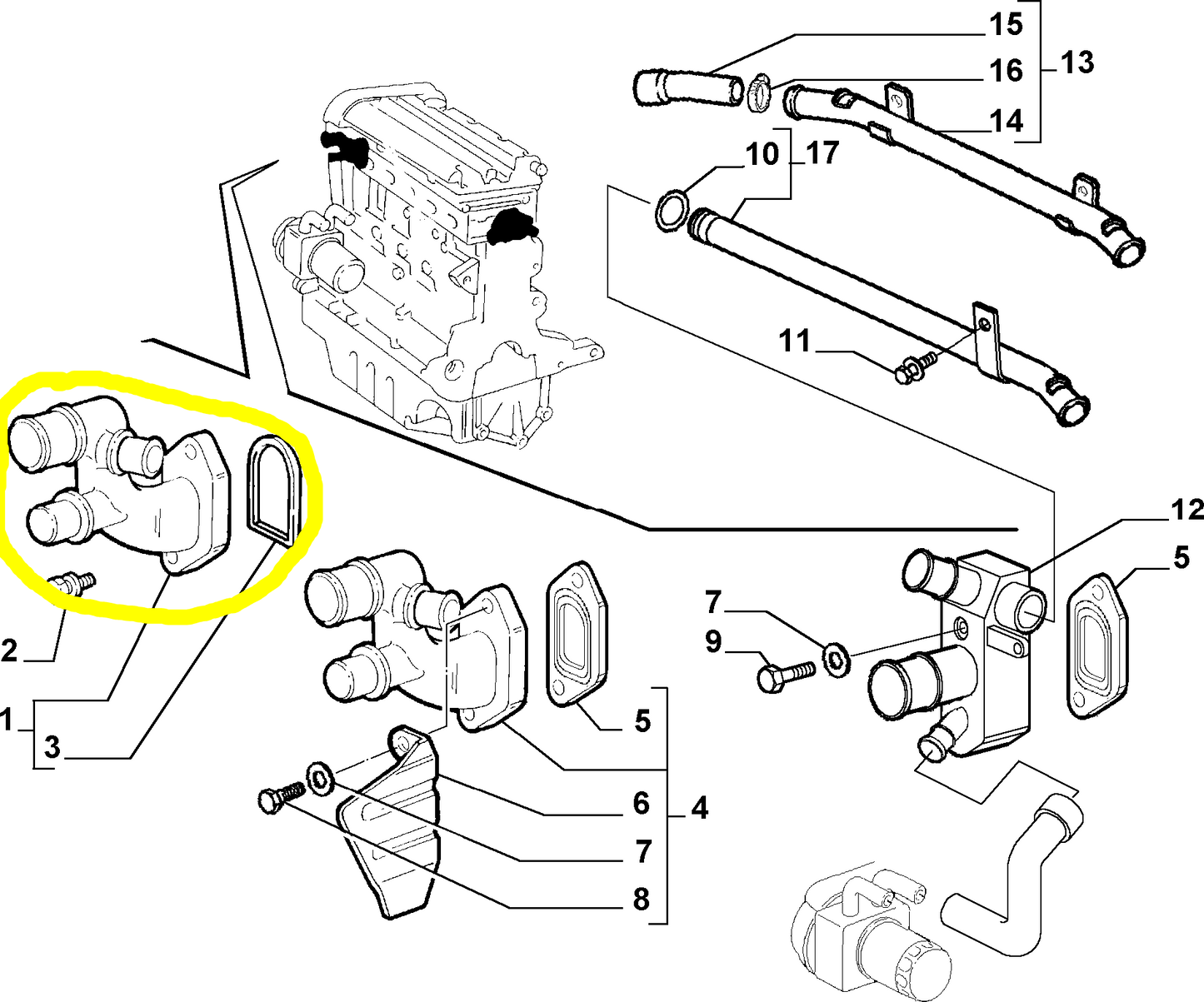 15
16
13
14
10
17
11
12
5
7
9
2
1
3
5
6
4
7
8