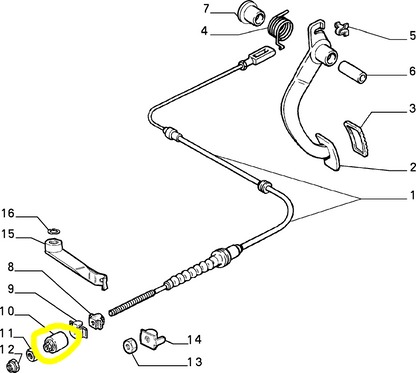 7
4
5
6
3
2
1
16
15
8
9
10
11
12
14
13