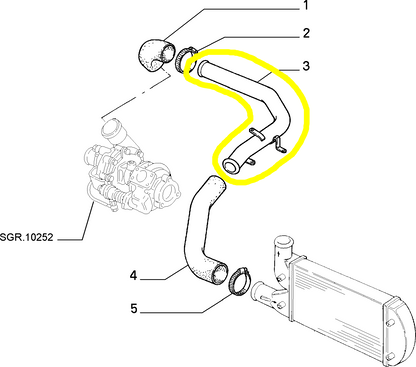 1
2
3
SGR.10252
4
5