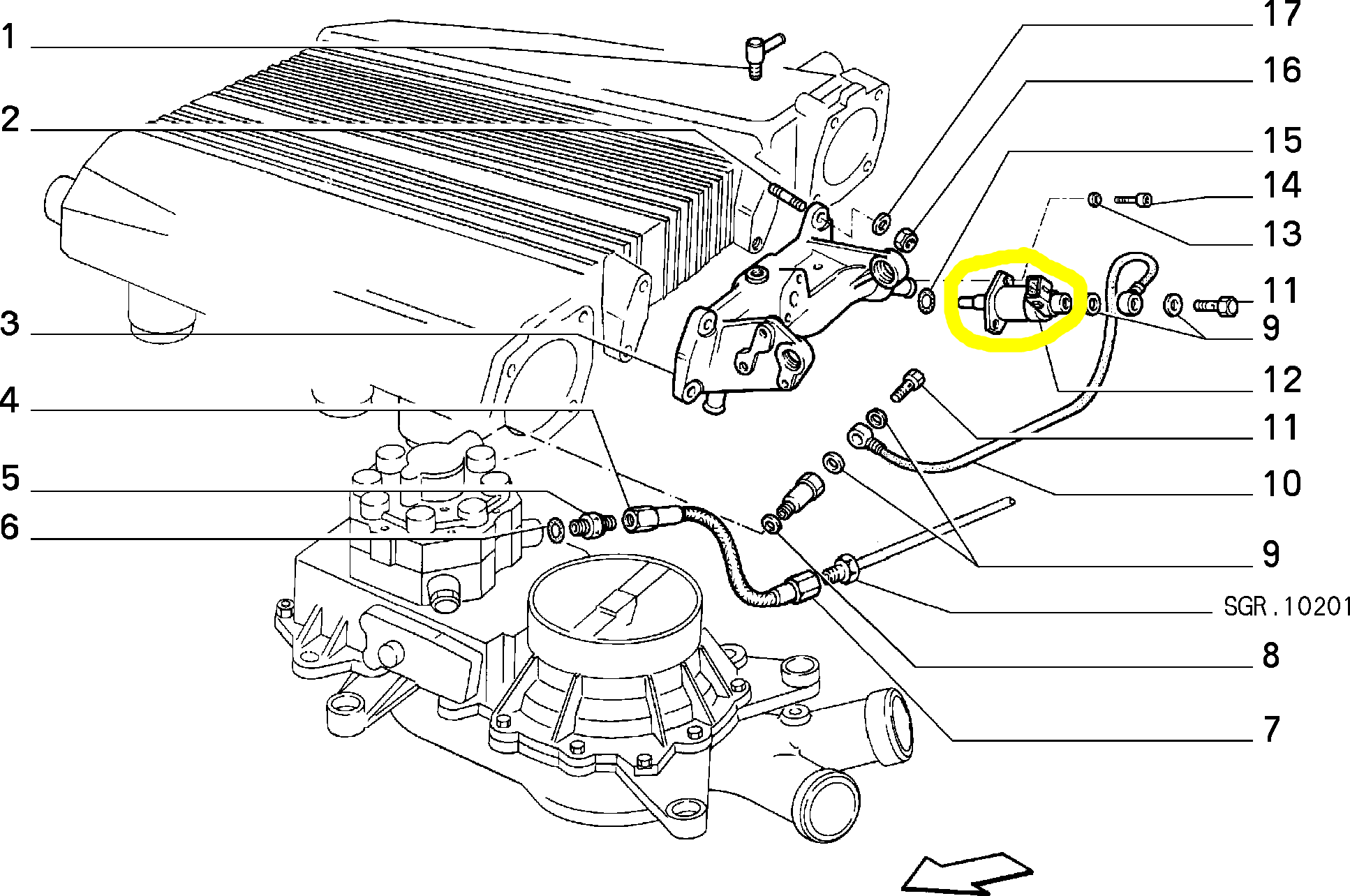 1
2
3
4
5
6
17
16
15
14
13
11
9
12
11
10
9
SGR.10201
8
7