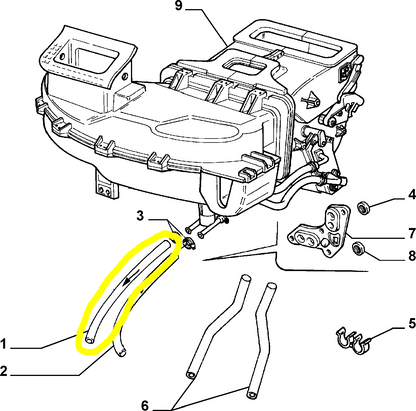 9
3
4
7
8
1
2
5
6