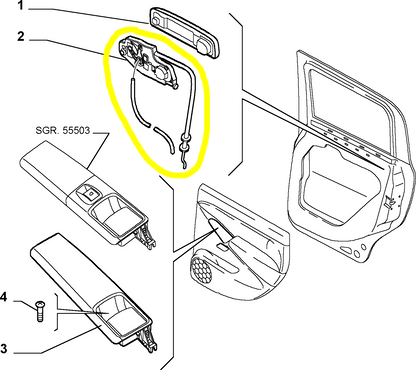 1
2
SGR. 55503
4
3