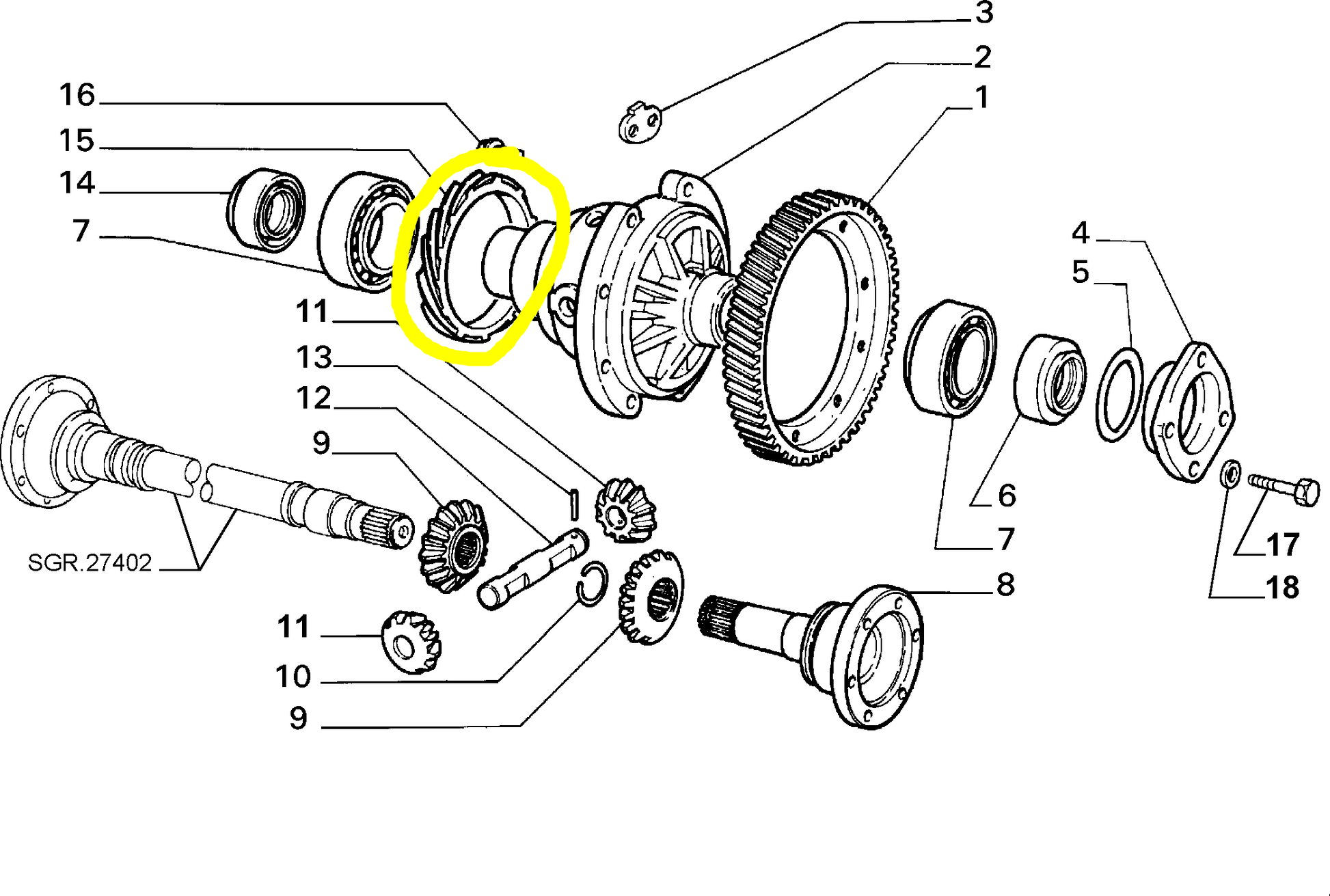 3
2
1
16
15
14
7
11
13
12
9
SGR.27402
11
10
9
4
5
6
7
8
17
18