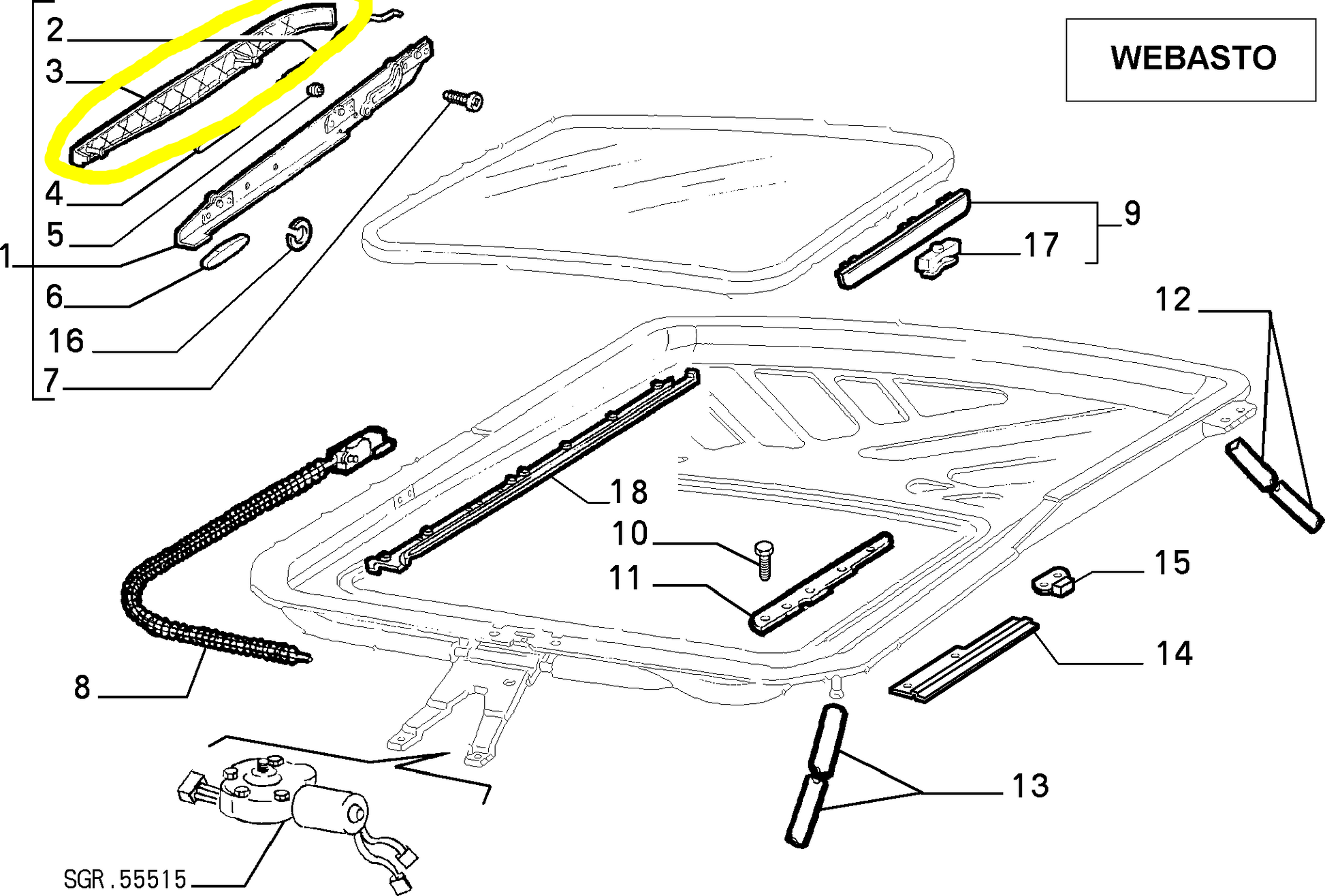 WEBASTO

2
3
4
5
1
6
16
7

9
17
12
18
10
11
15
14
8
13
SGR.55515