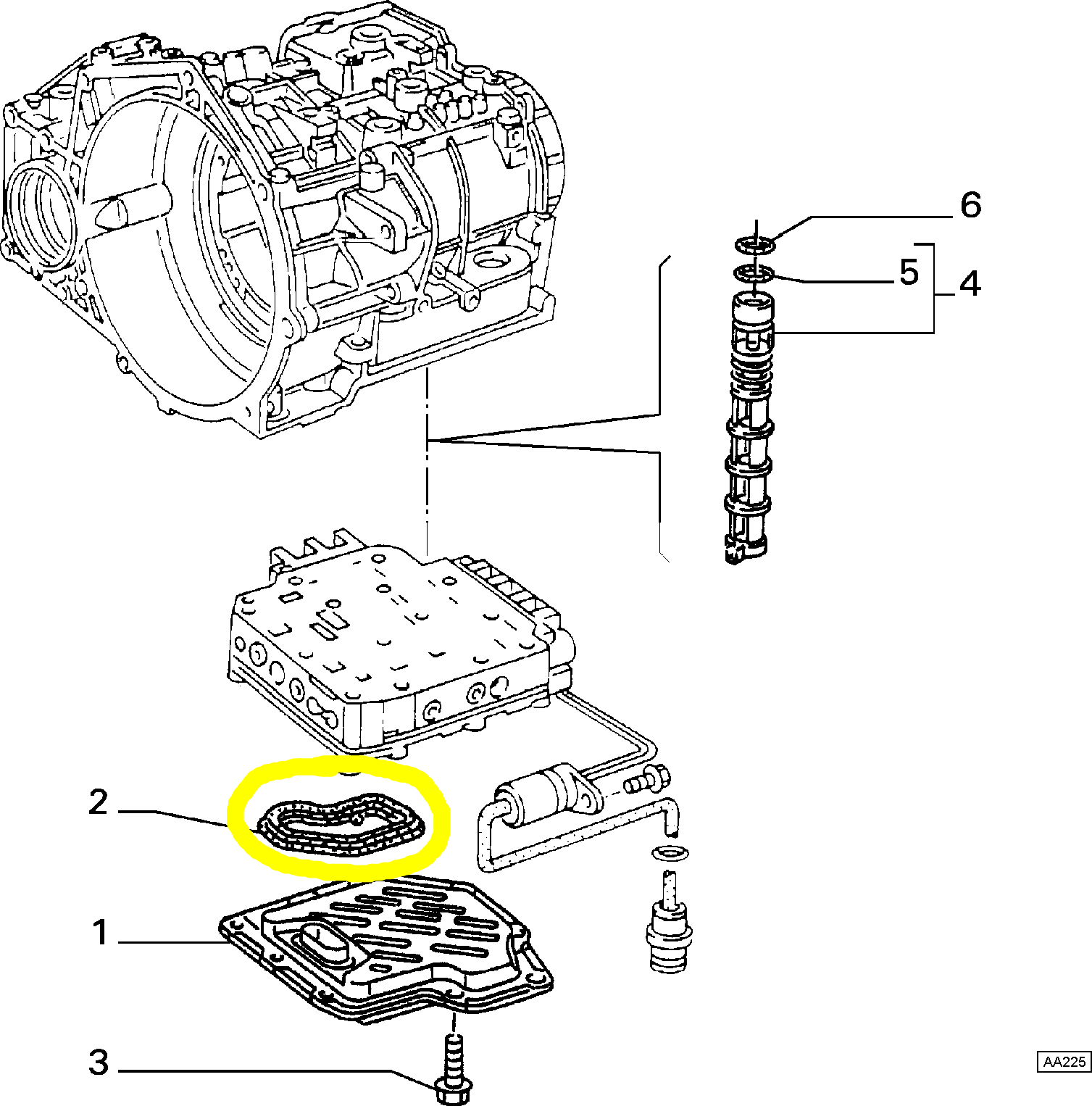 6
5
4
2
1
3
AA225