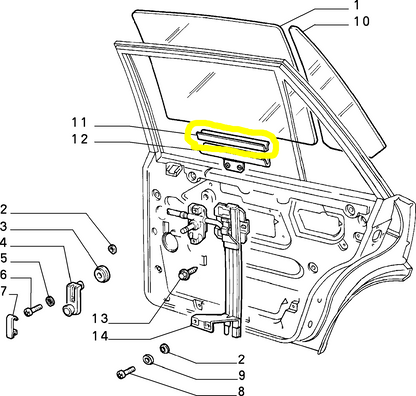 1
10
11
12
2
3
4
5
6
7
13
14
2
9
8