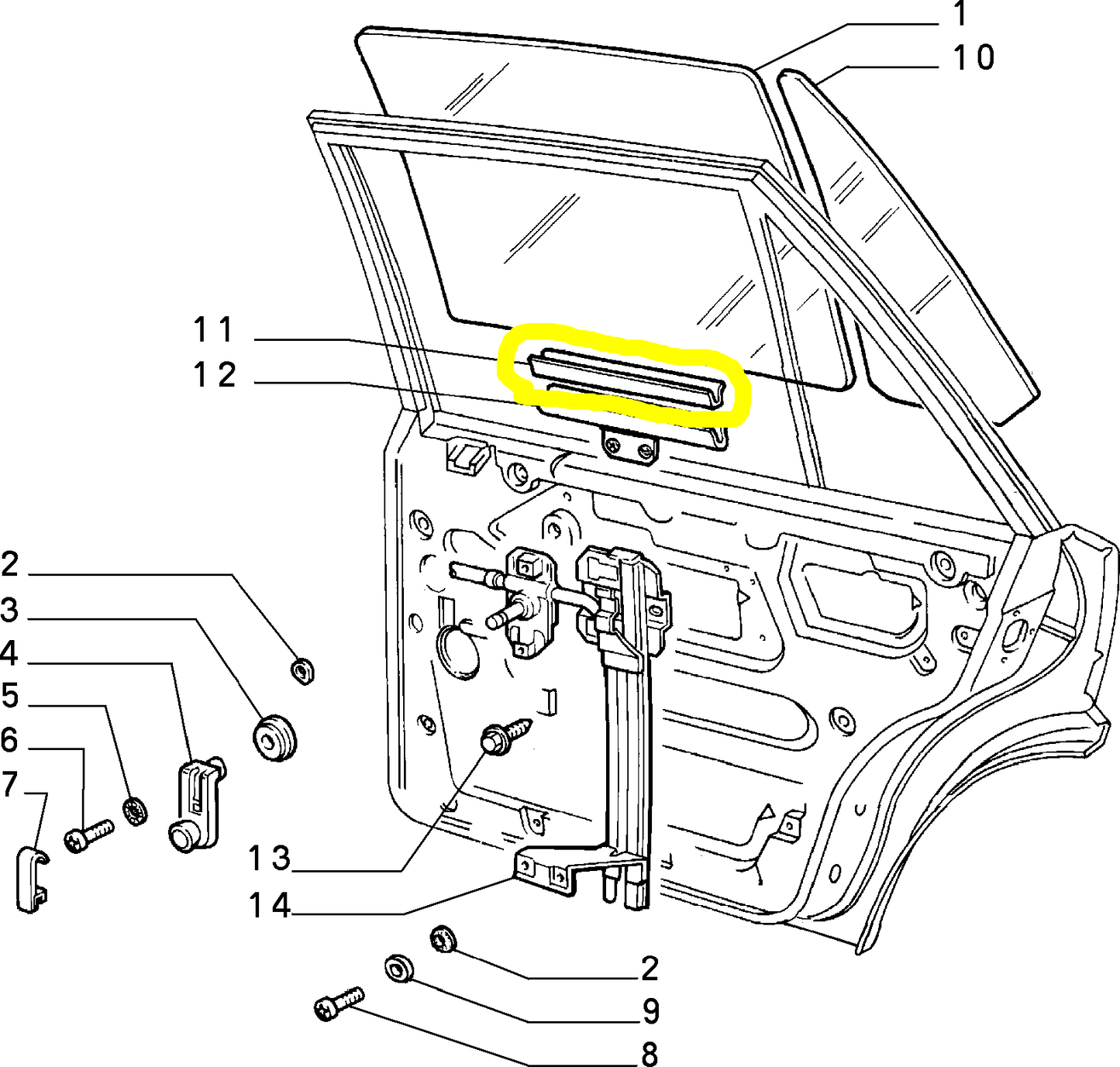 1
10
11
12
2
3
4
5
6
7
13
14
2
9
8