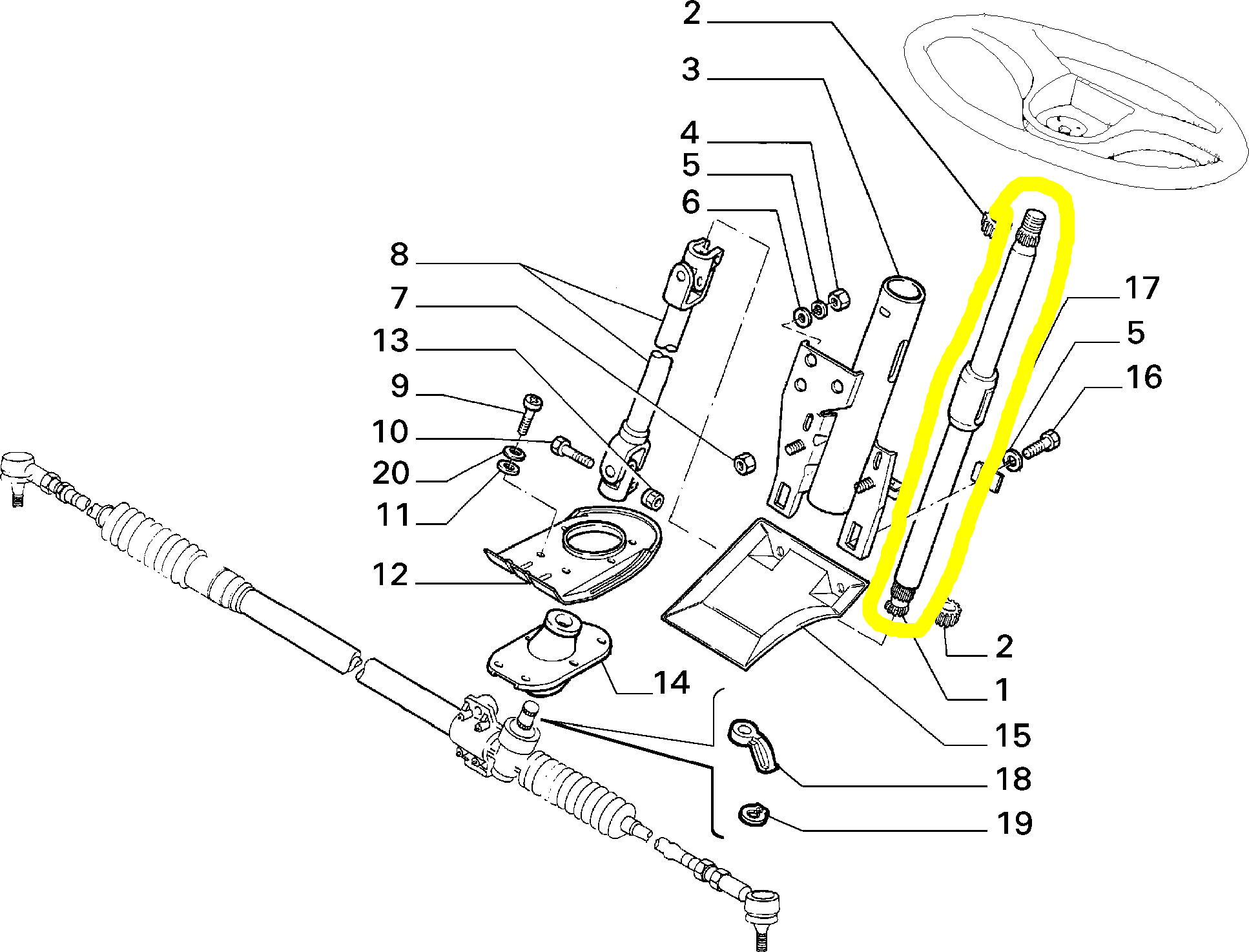 2
3
4
5
6
8
7
13
9
10
20
11
12
14
17
5
16
2
1
15
18
19