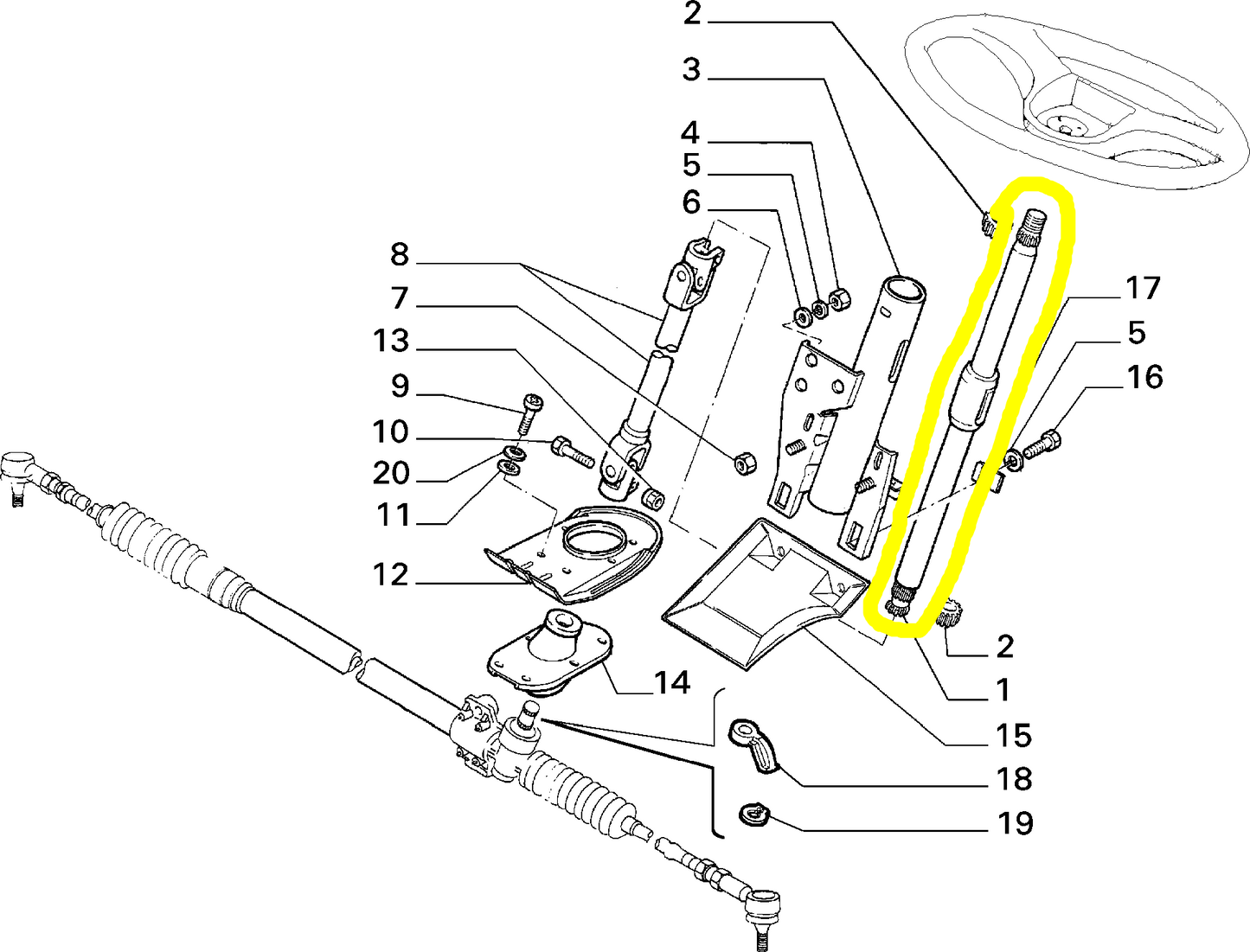 2
3
4
5
6
8
7
13
9
10
20
11
12
14
17
5
16
2
1
15
18
19