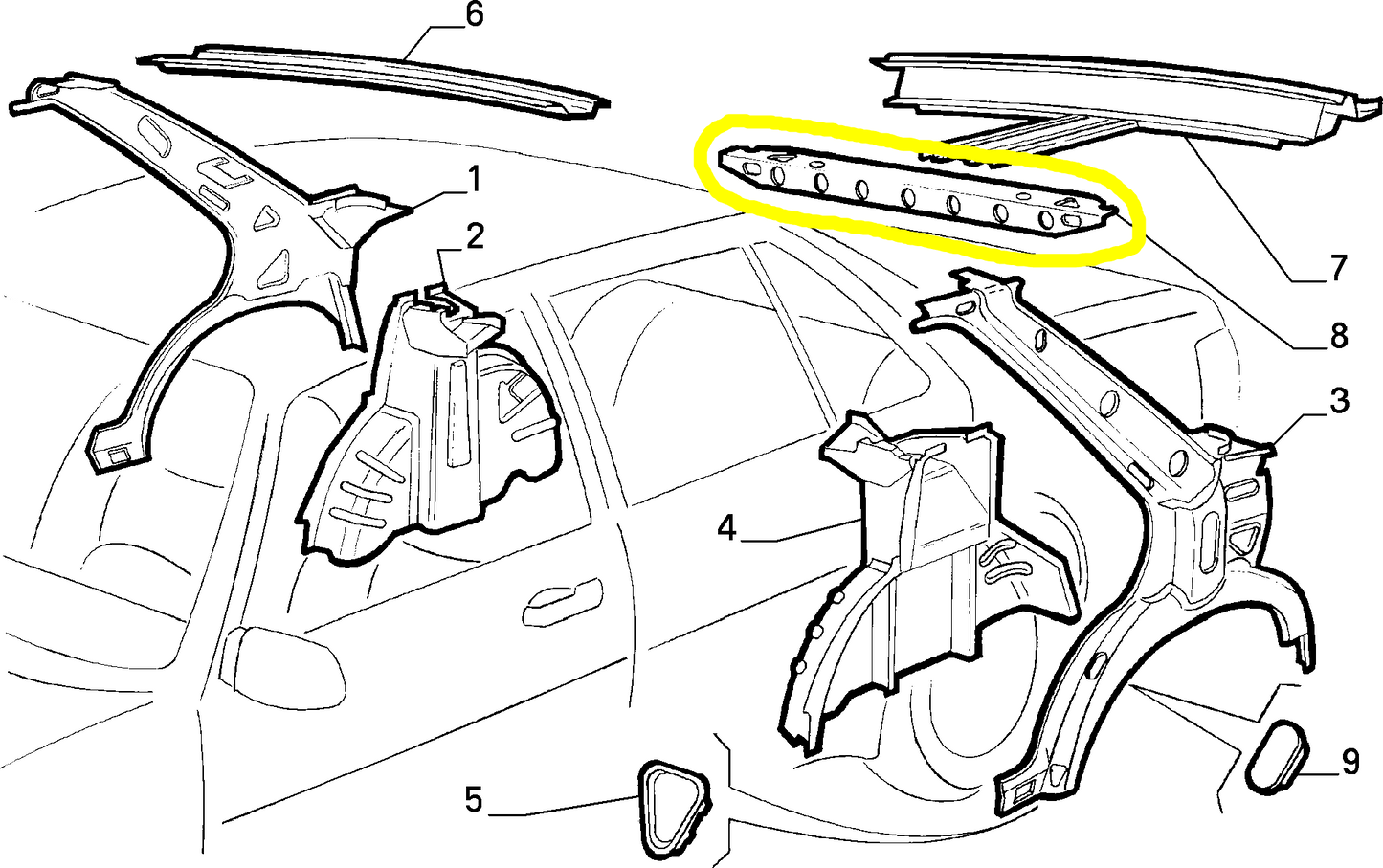 6
1
2
7
8
3
4
5
9