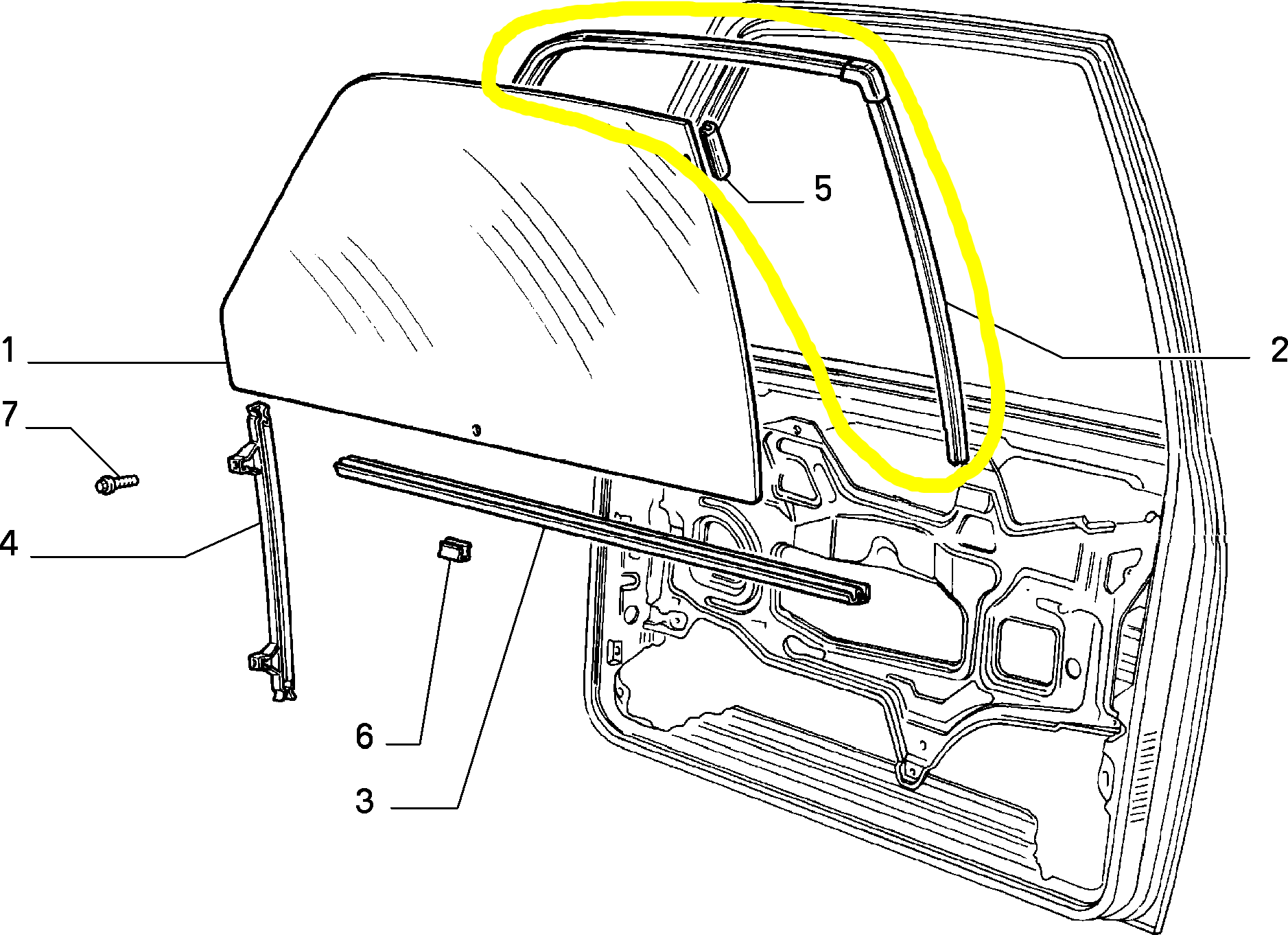 5
1
2
7
4
6
3