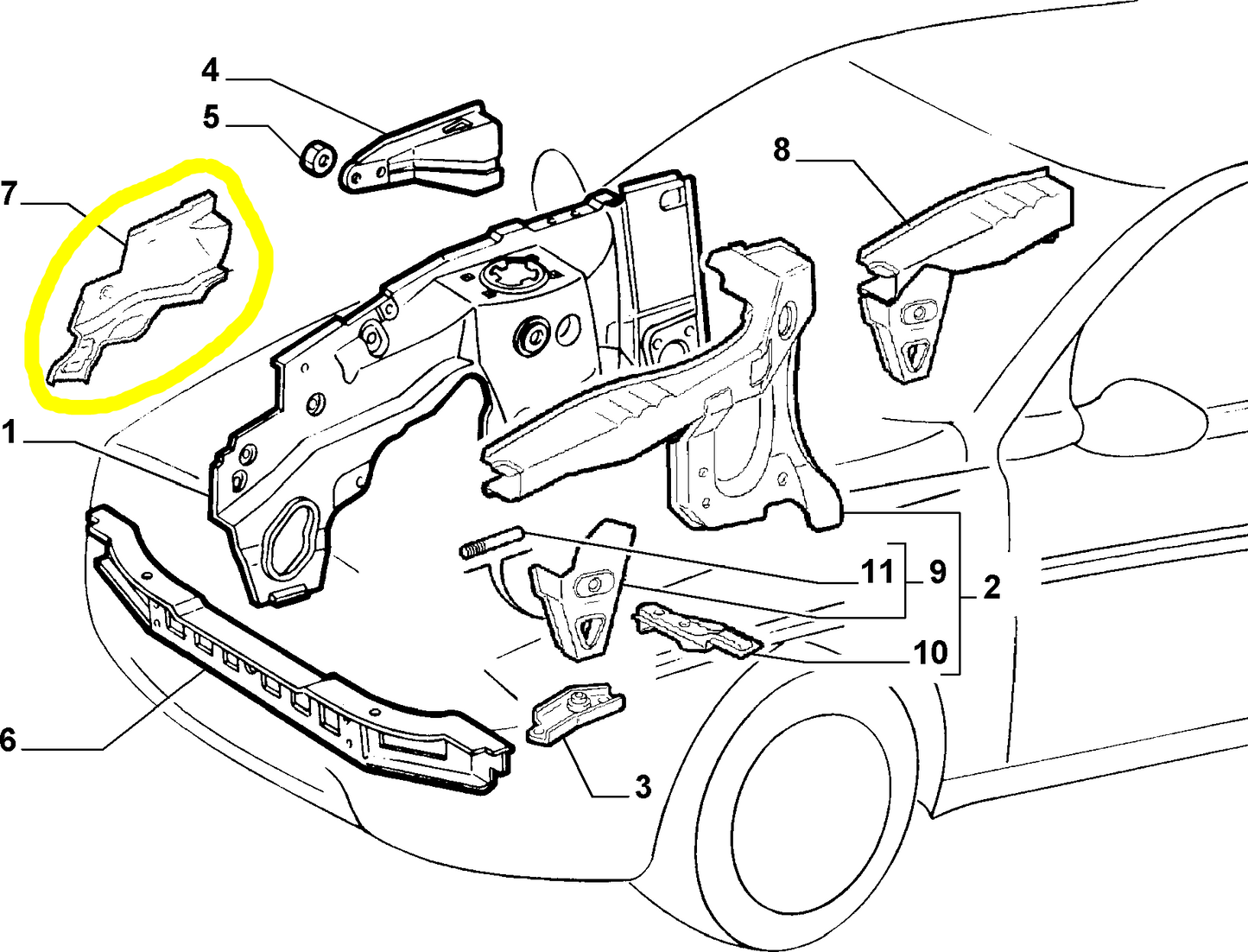 4
5
7
8
1
11
9
2
10
6
3