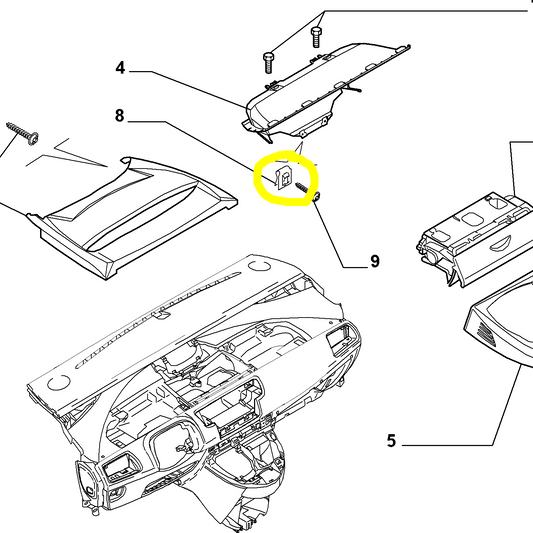 4
8
9
5