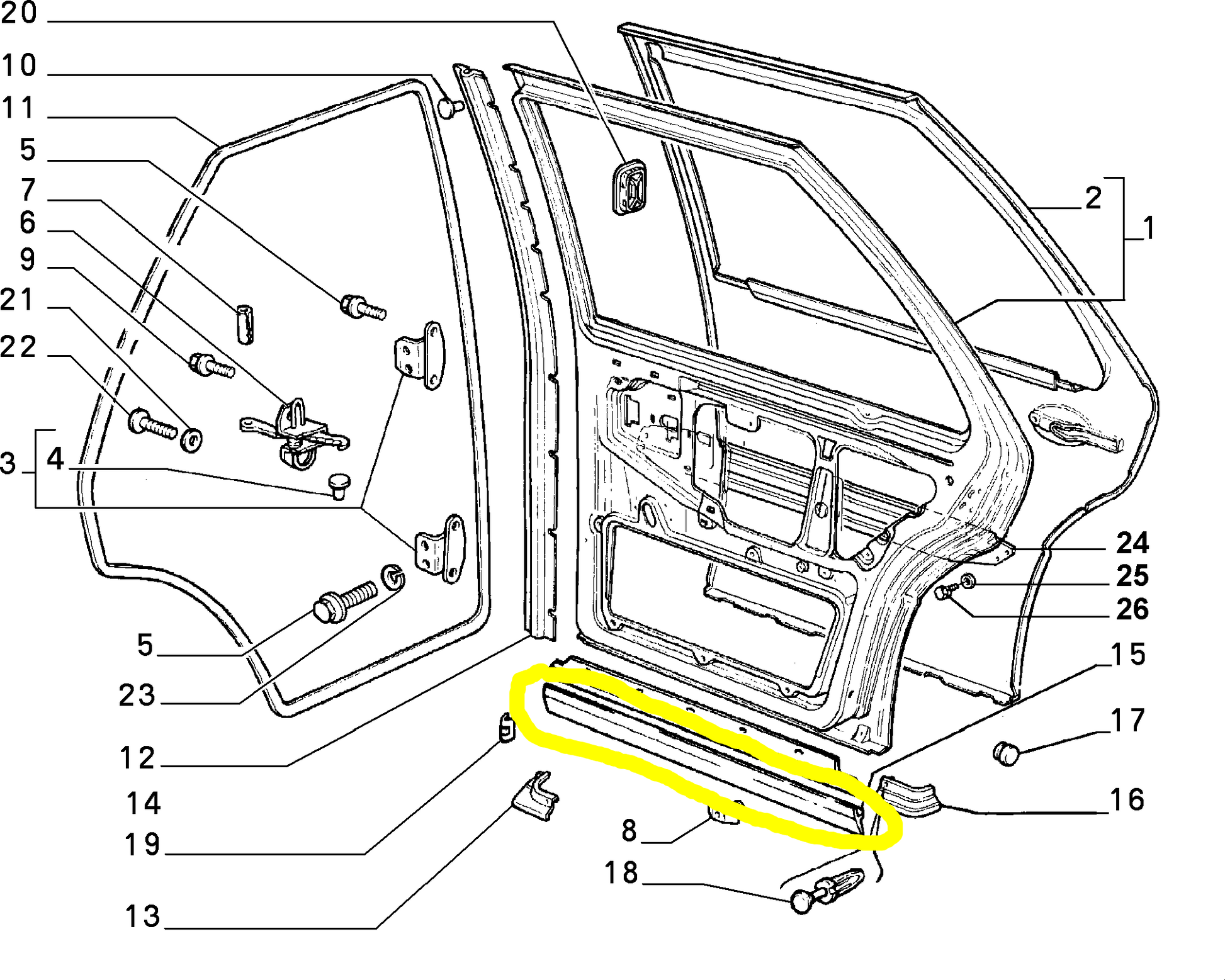 20
10
11
5
7
6
9
21
22
3
4
5
23
12
14
19
13
2
1
24
25
26
15
17
16
8
18