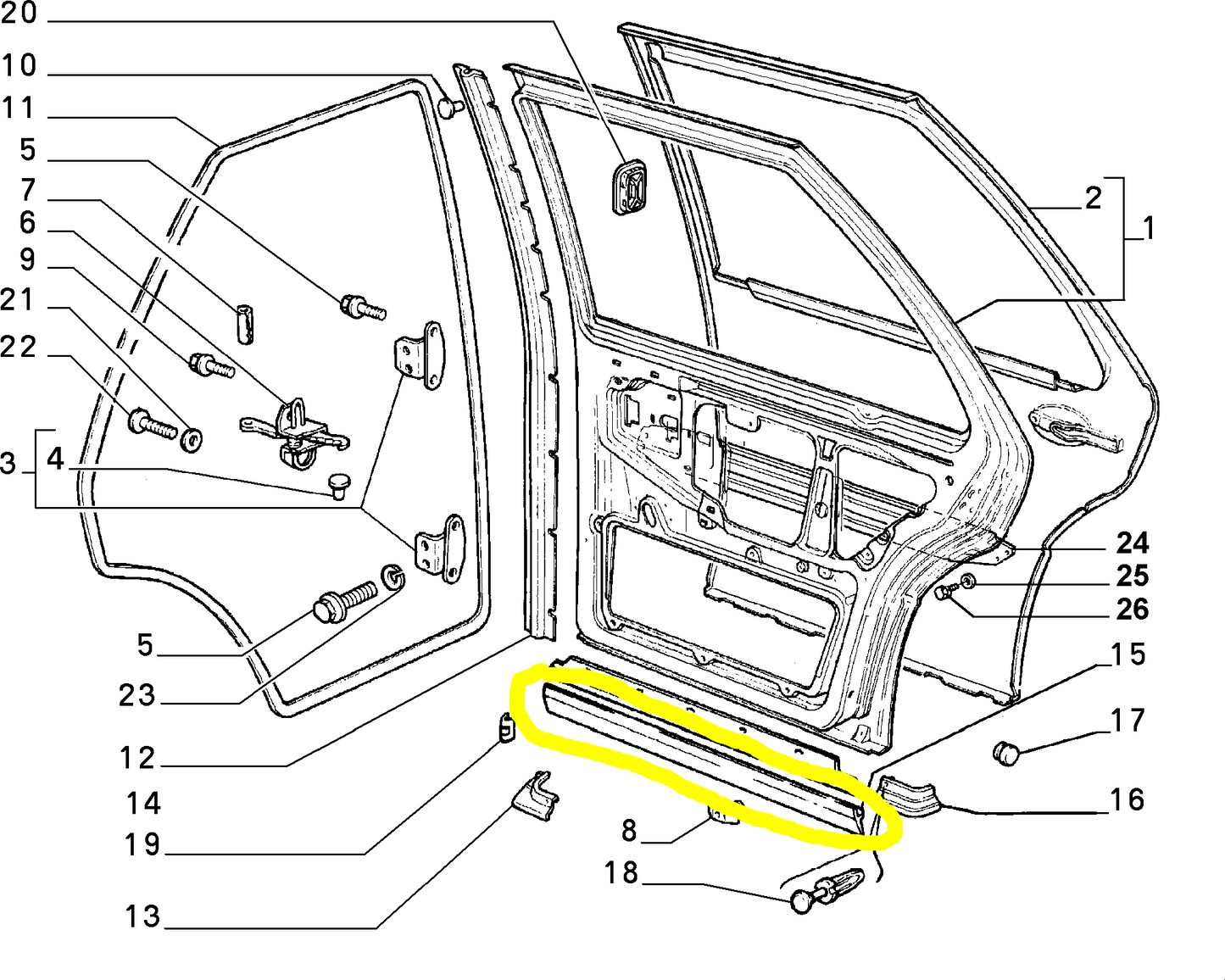 20
10
11
5
7
6
9
21
22
3
4
5
23
12
14
19
13
2
1
24
25
26
15
17
16
8
18