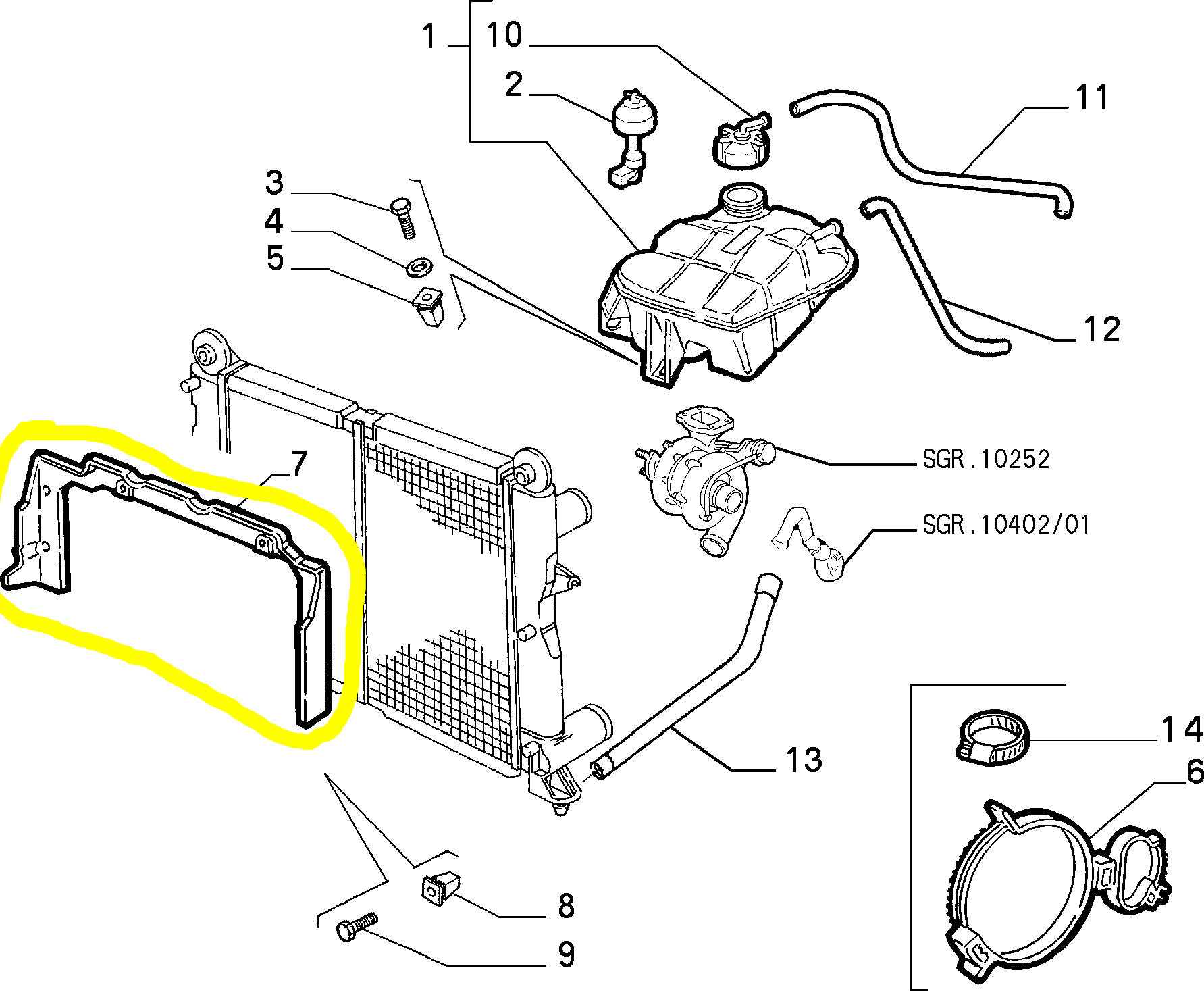 1
10
2
11
3
4
5
12
7
SGR.10252
SGR.10402/01
13
14
6
8
9