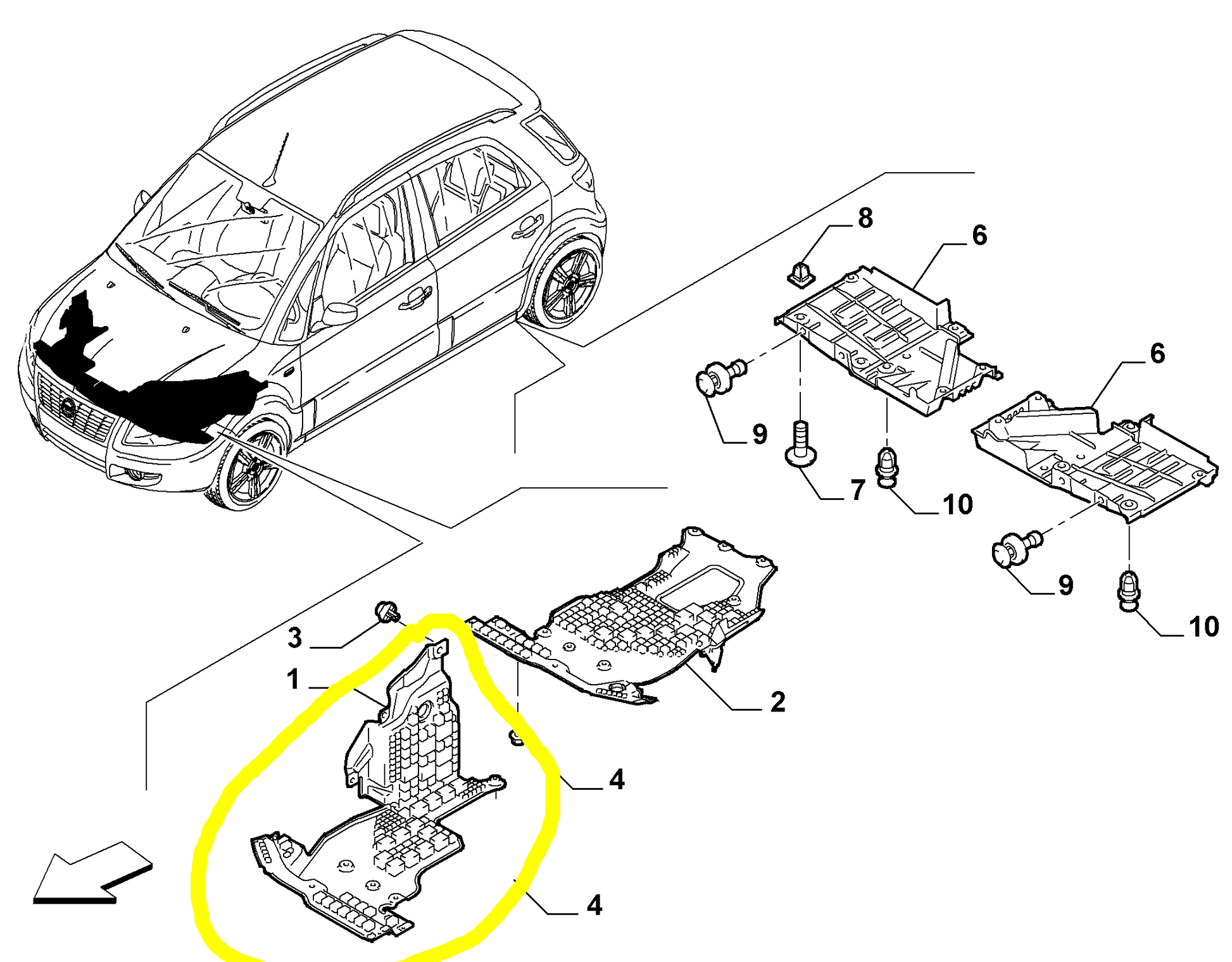 8
6
6
9
7
10
9
10
3
1
2
4
4