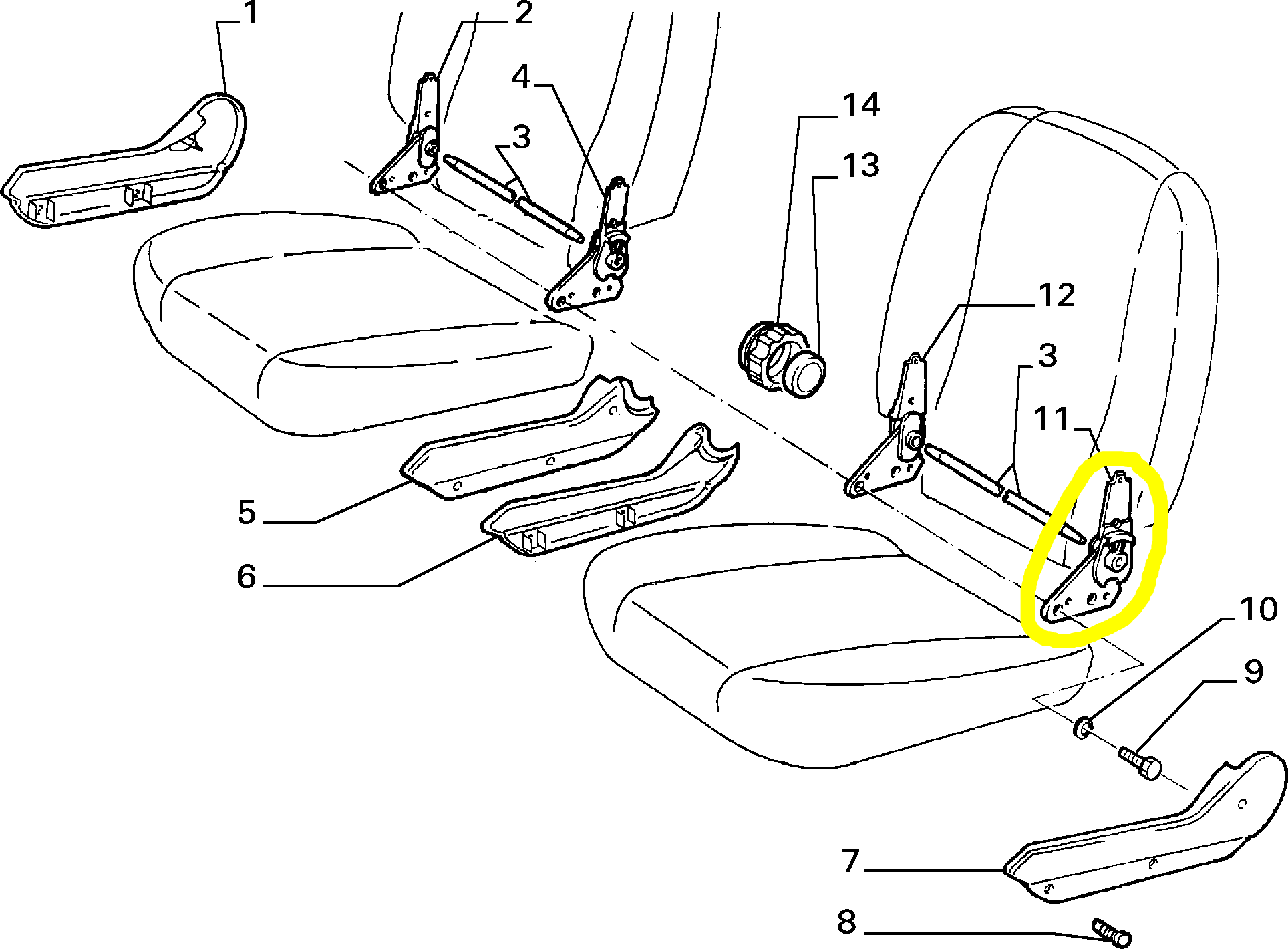 1
2
4
3
14
13
12
3
11
5
6
10
9
7
8