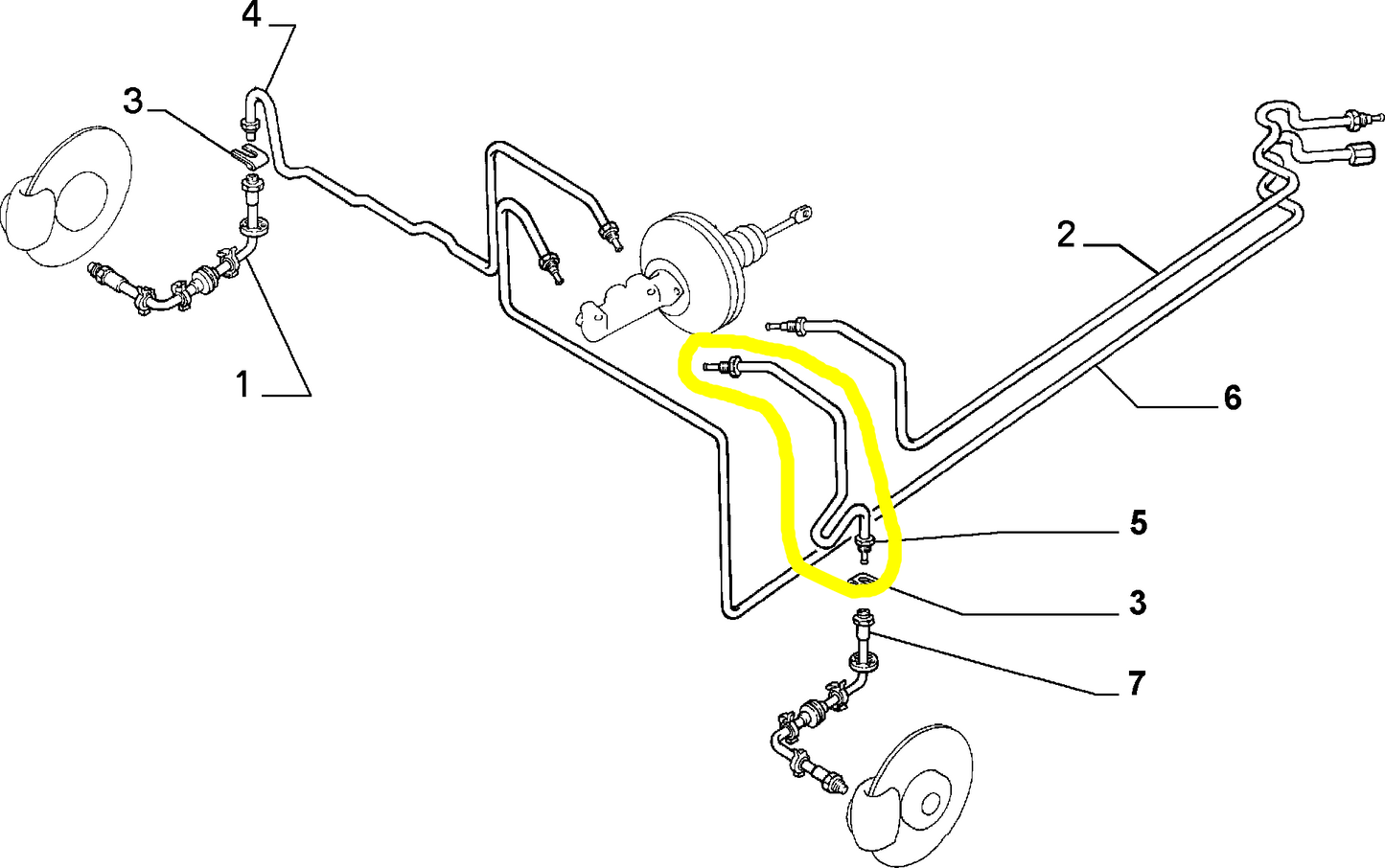 4
3
1
2
6
5
3
7