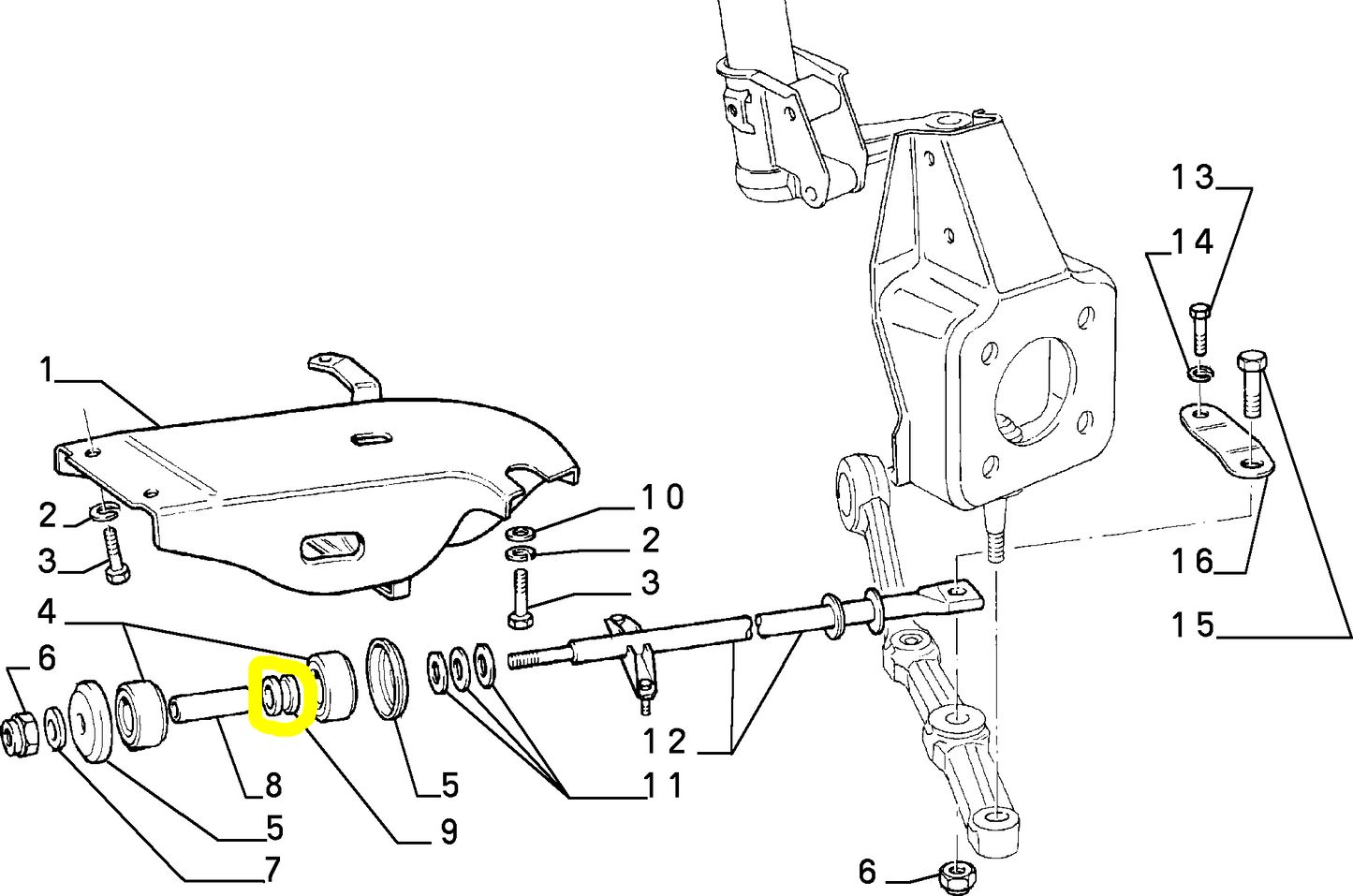 13
14
1
10
2
2
3
3
16
4
15
6
12
8
5
11
5
9
7
6