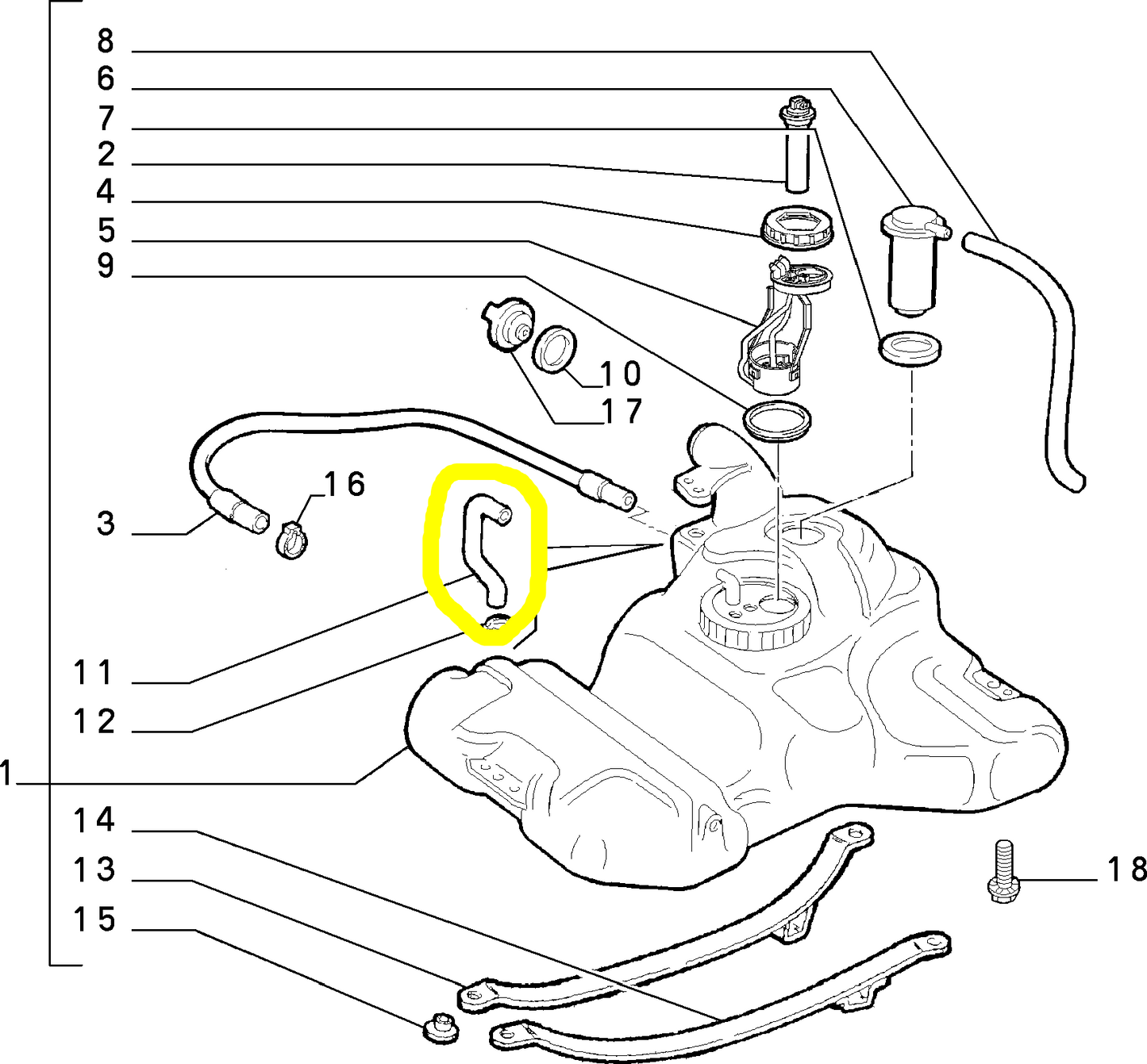 8
6
7
2
4
5
9
10
17
16
3
11
12
1
14
13
15
18