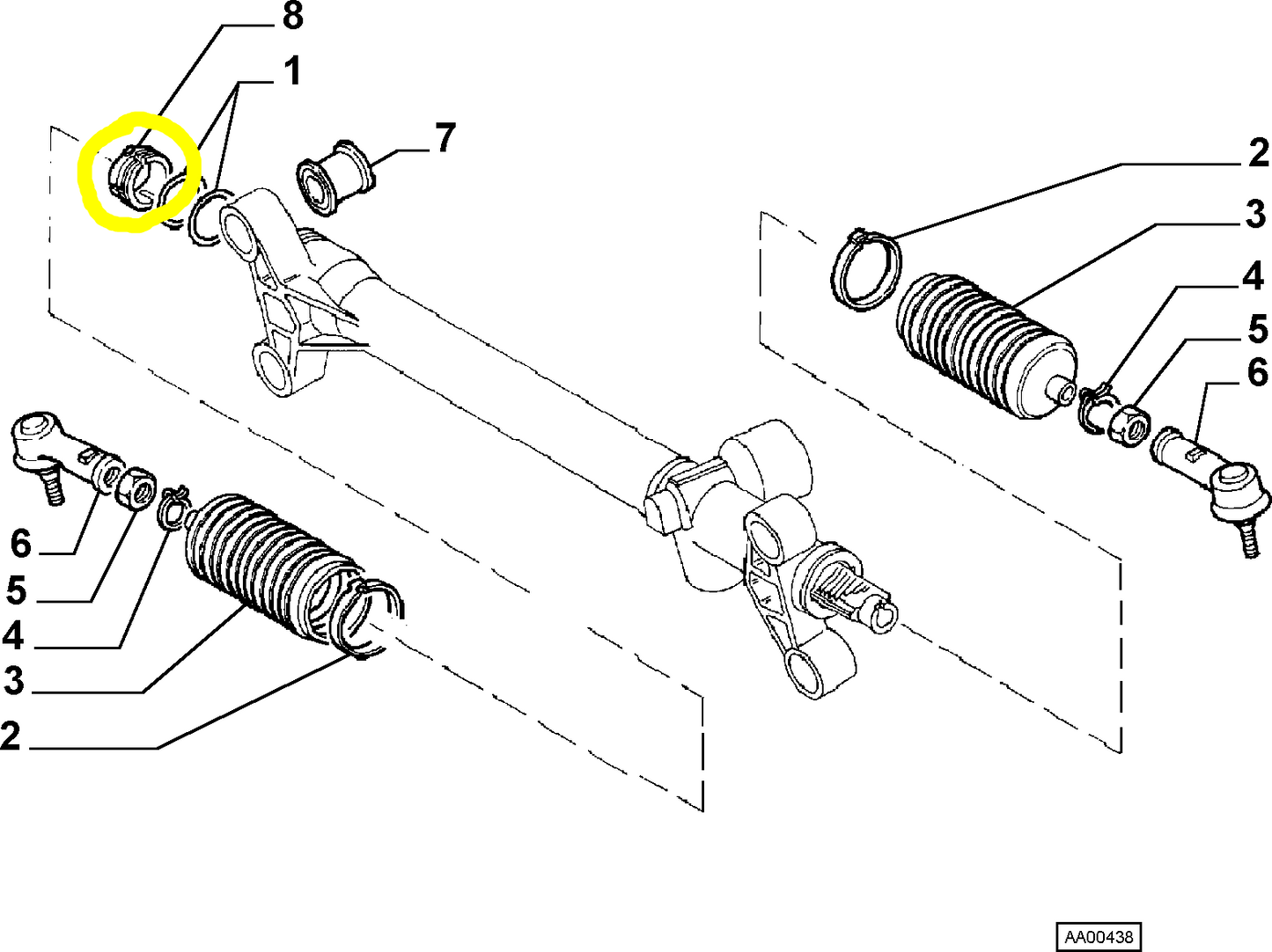 8
1
7
2
3
4
5
6
6
5
4
3
2
AA00438