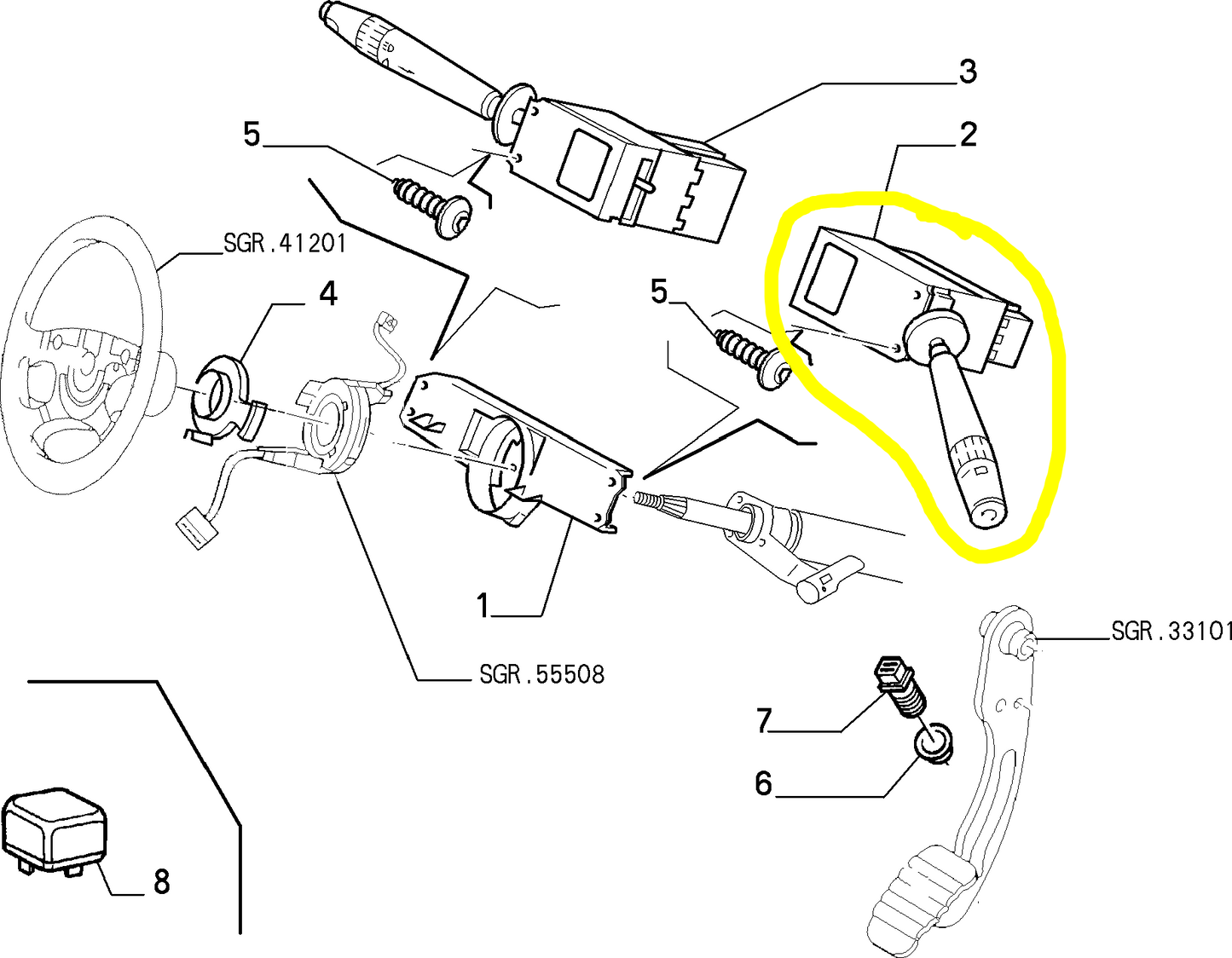 3
2
5
SGR.41201
4
5
1
SGR.55508
SGR.33101
7
6
8