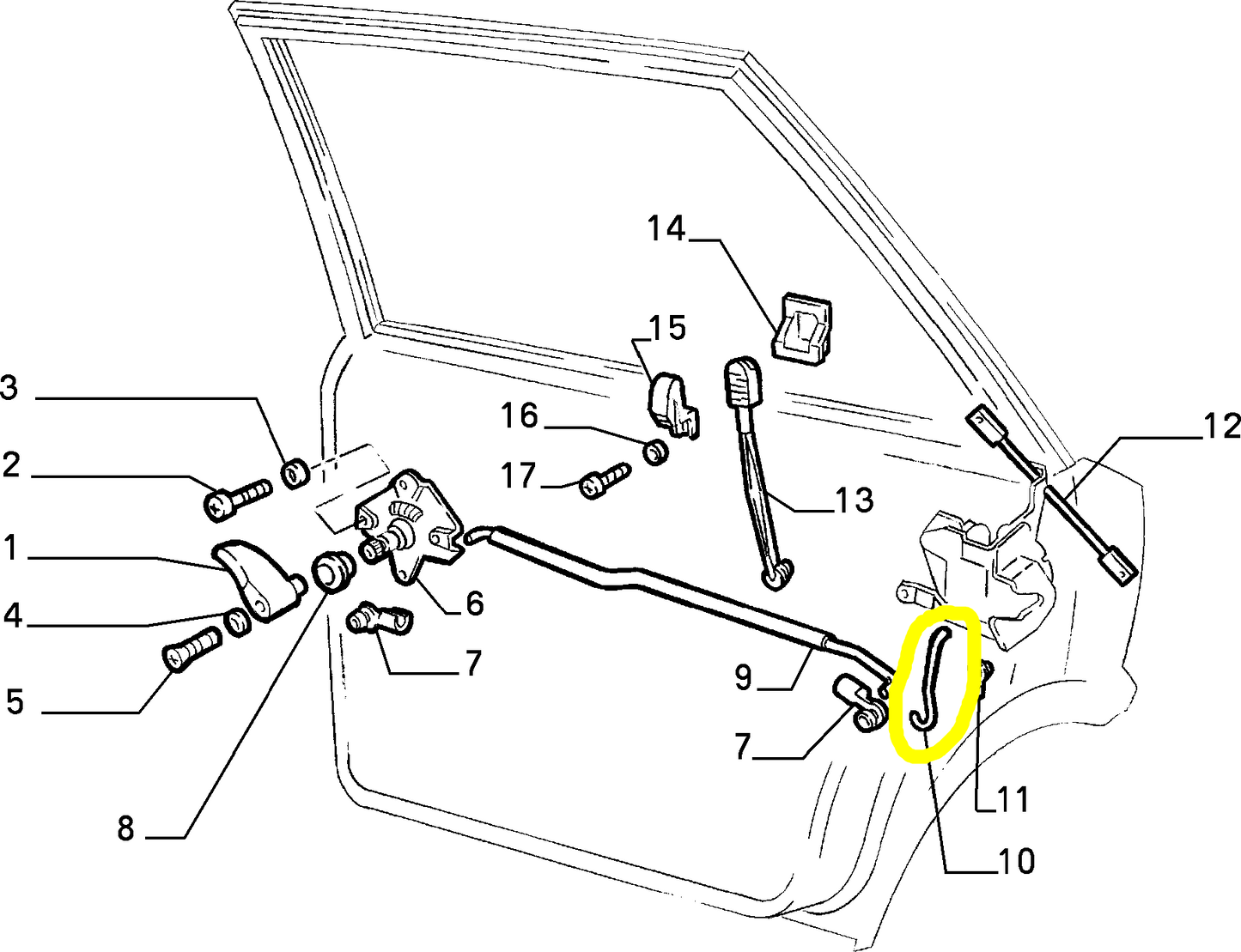 14
15
3
16
12
2
17
13
1
6
4
7
9
5
7
11
8
10