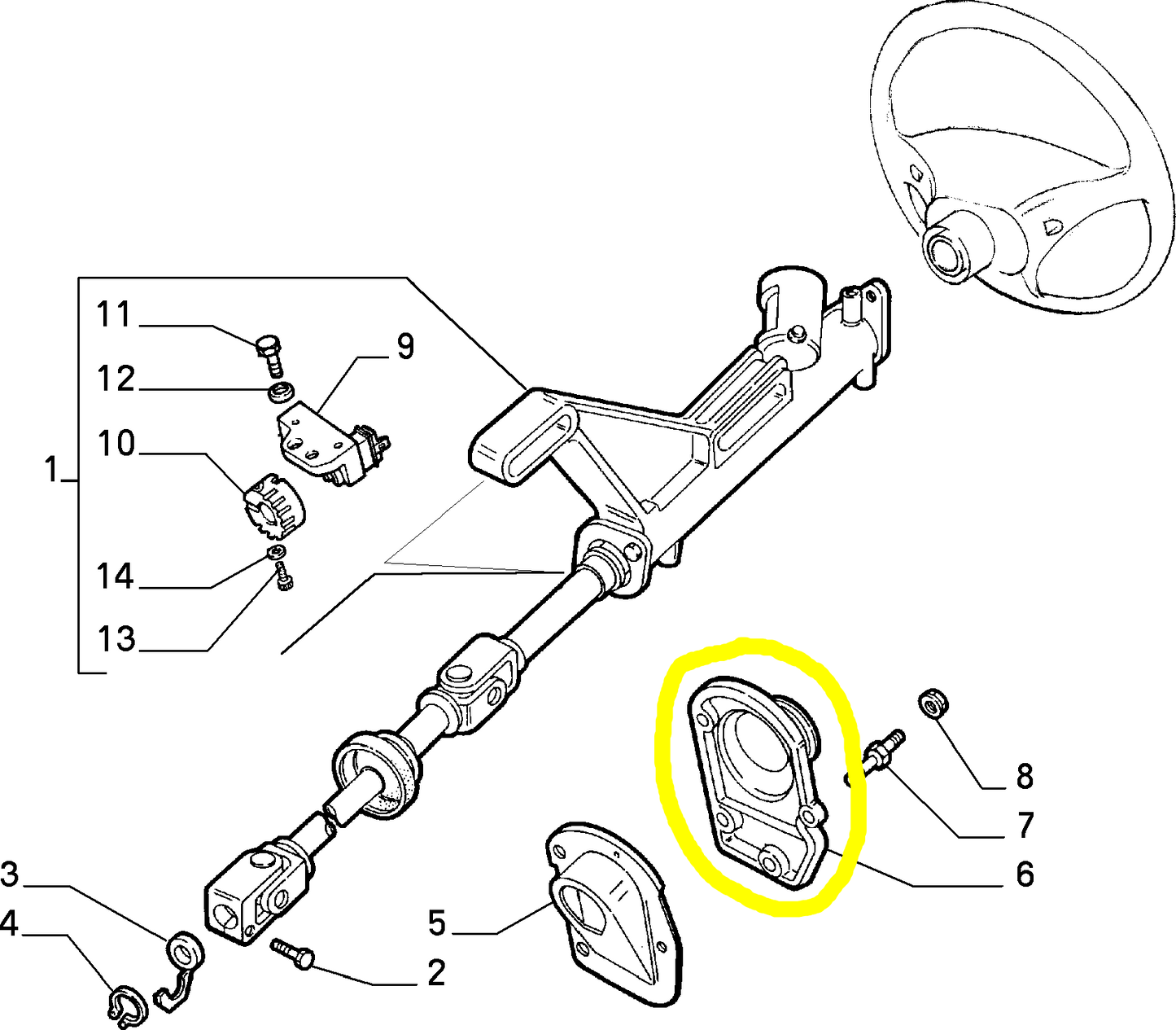 11
12
9
10
1
14
13
8
7
6
3
4
5
2