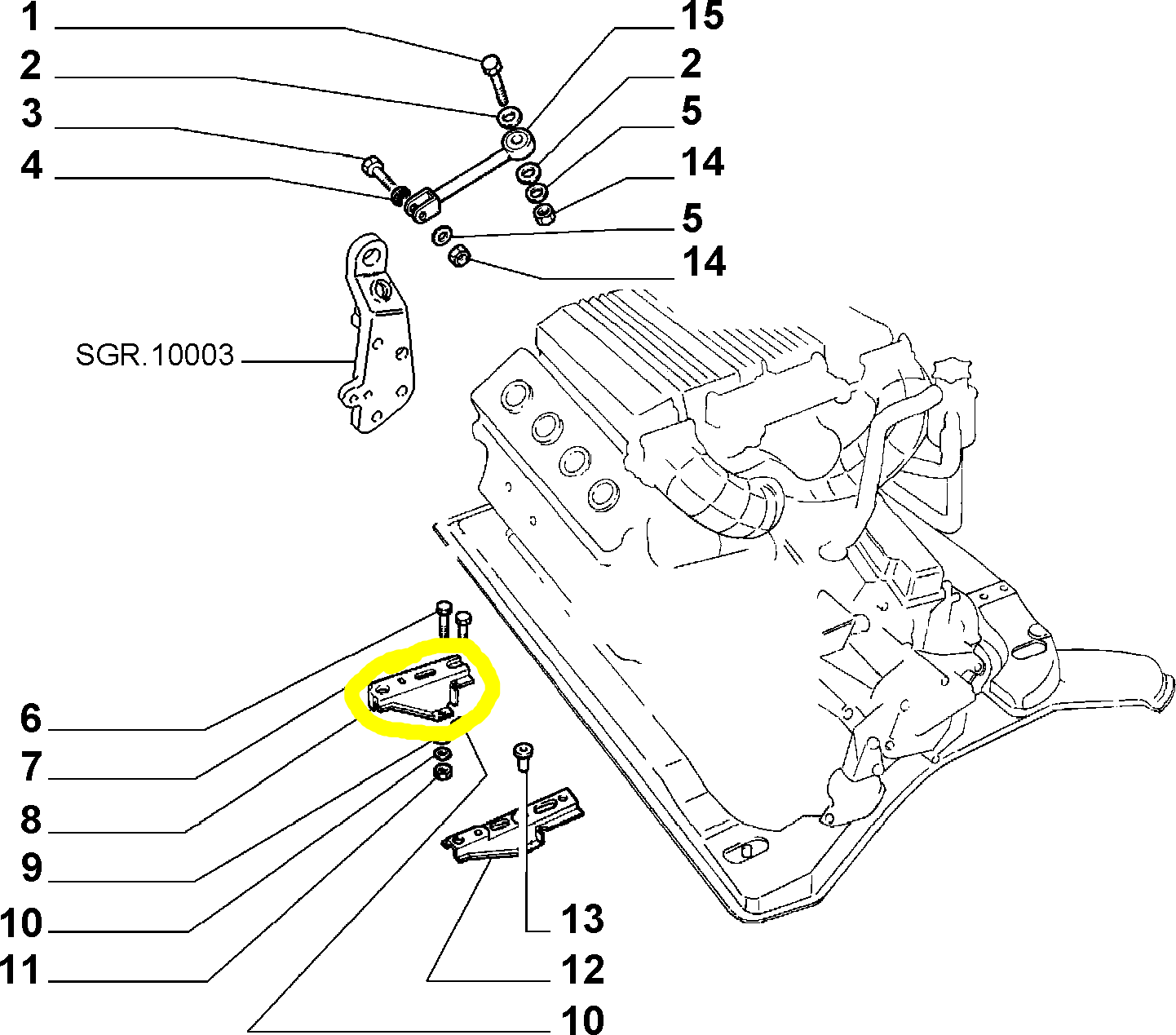 1
2
3
4
15
2
5
14
5
14
SGR.10003
6
7
8
9
10
11
13
12
10