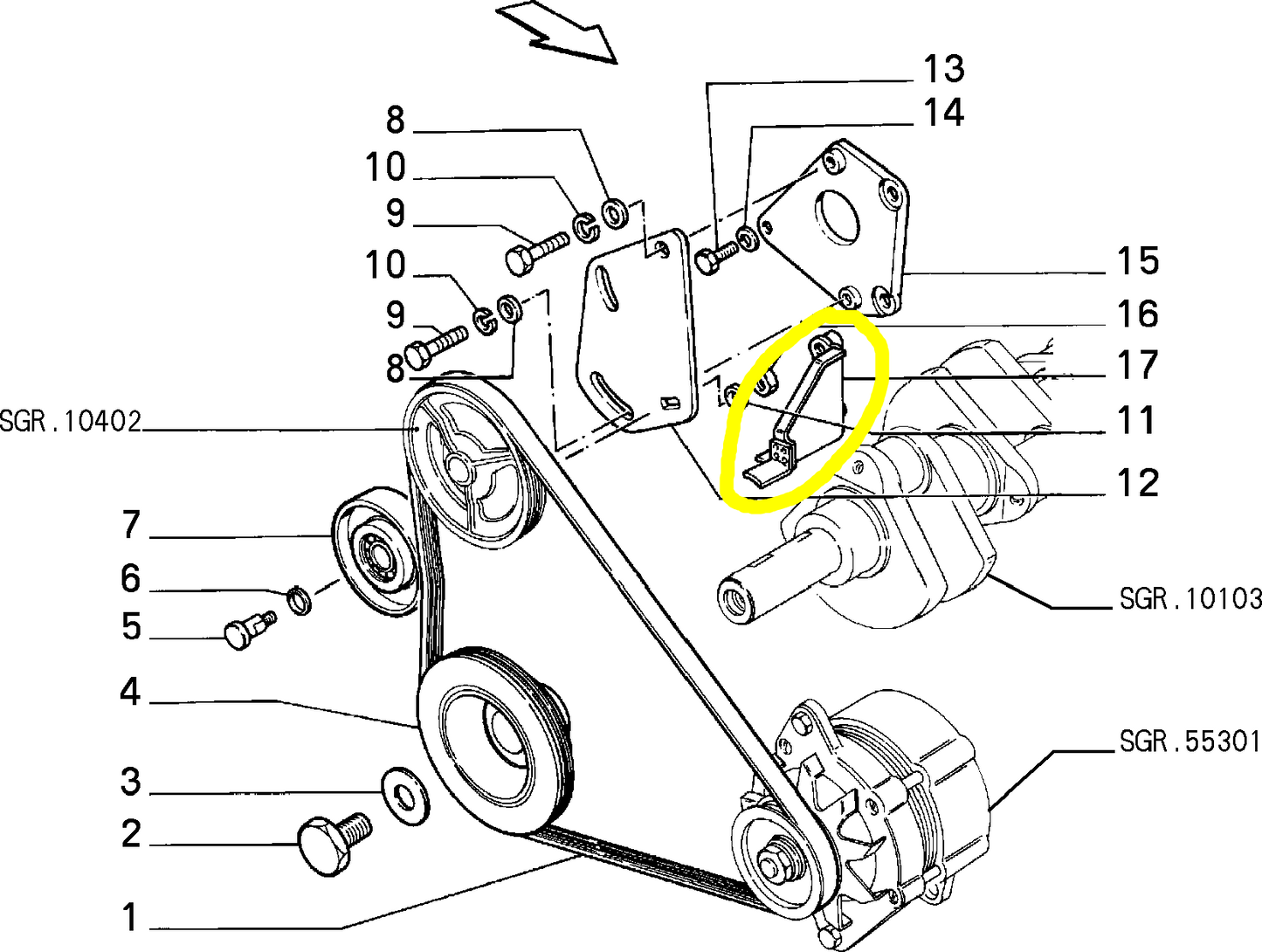 13
14
8
10
9
10
9
8
15
16
17
11
12
SGR.10402
7
6
5
4
3
2
1
SGR.10103
SGR.55301