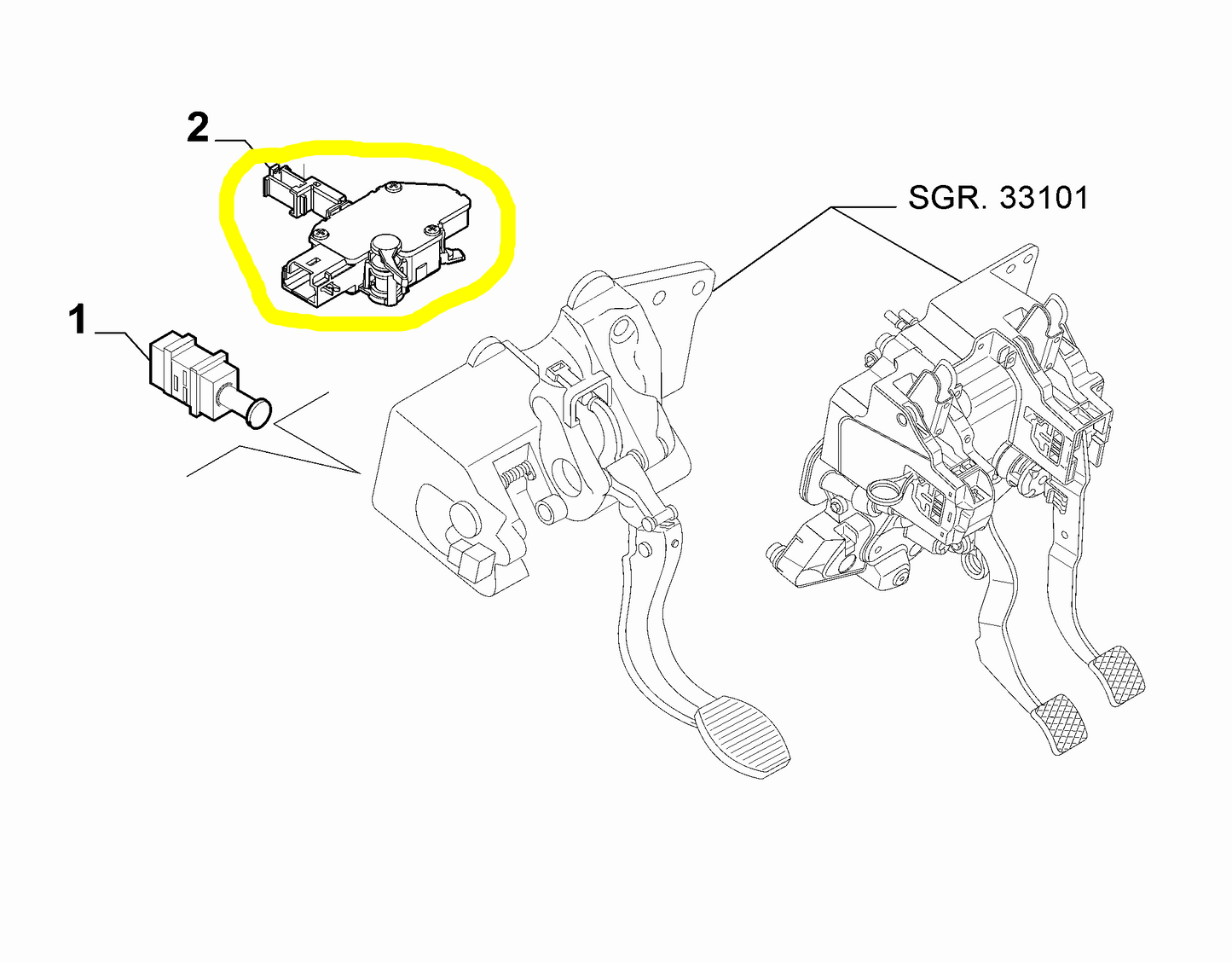 2

SGR. 33101

1