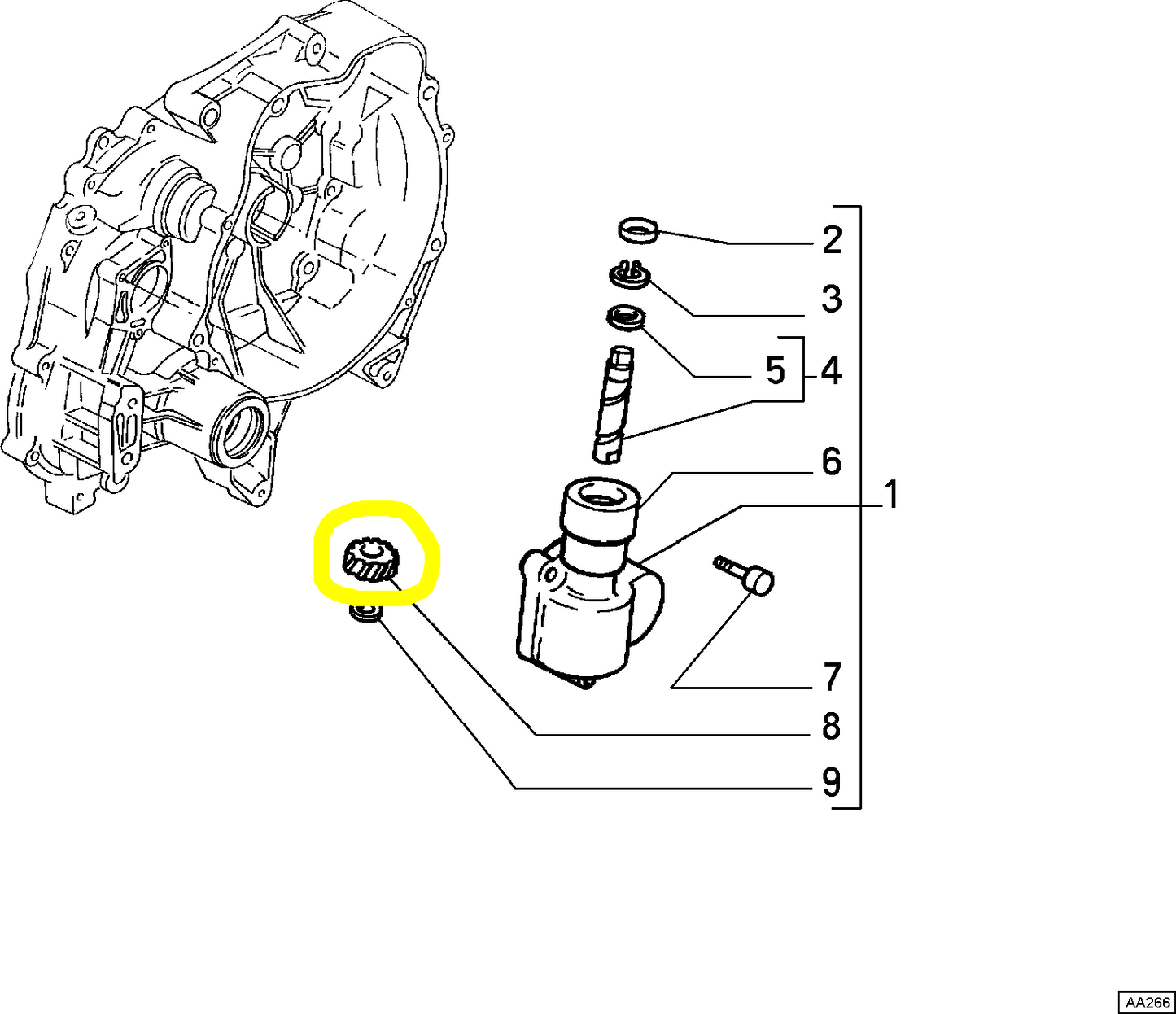 2
3
5
4
6
1
7
8
9
AA266