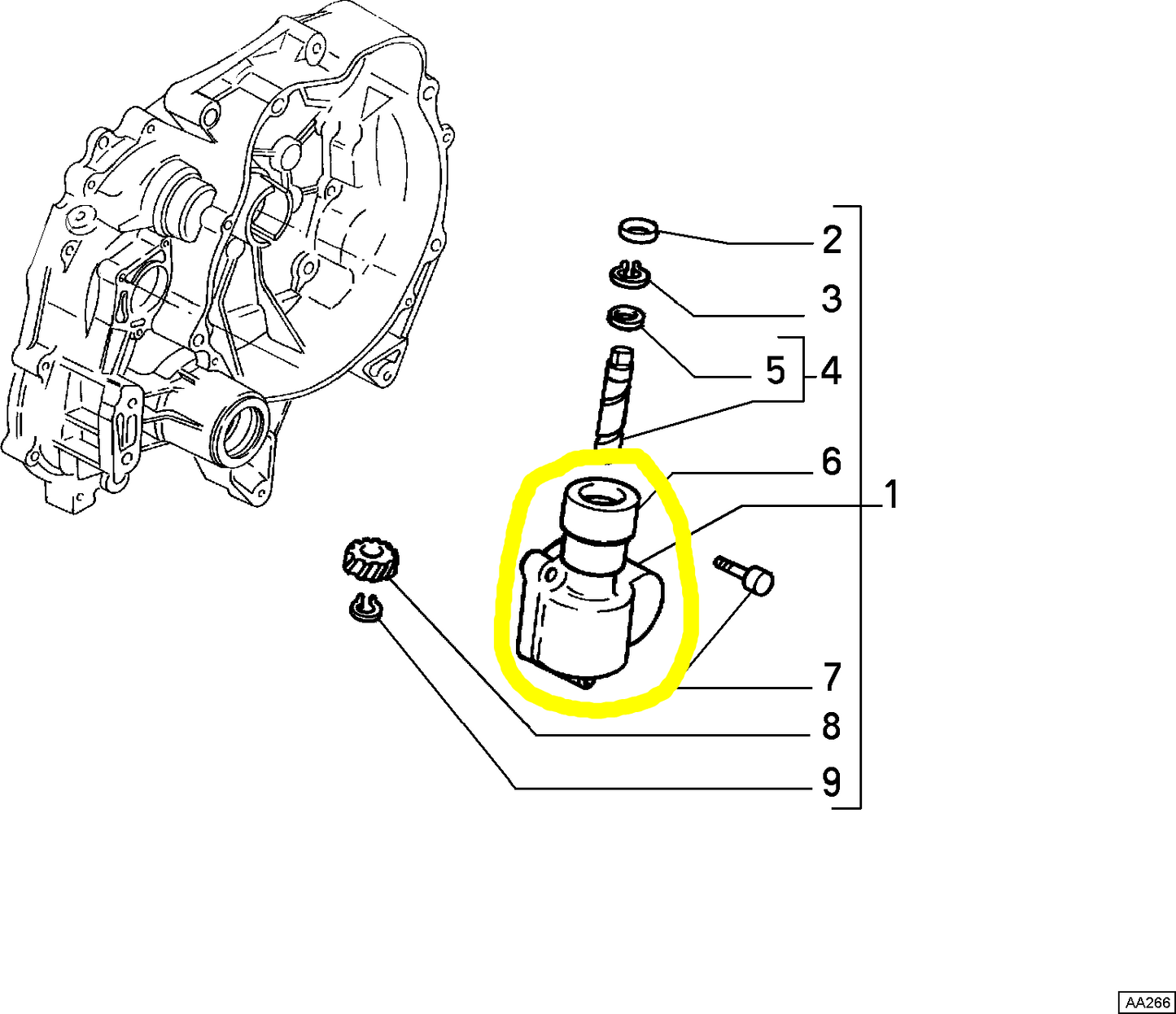 2
3
5
4
6
1
7
8
9
AA266