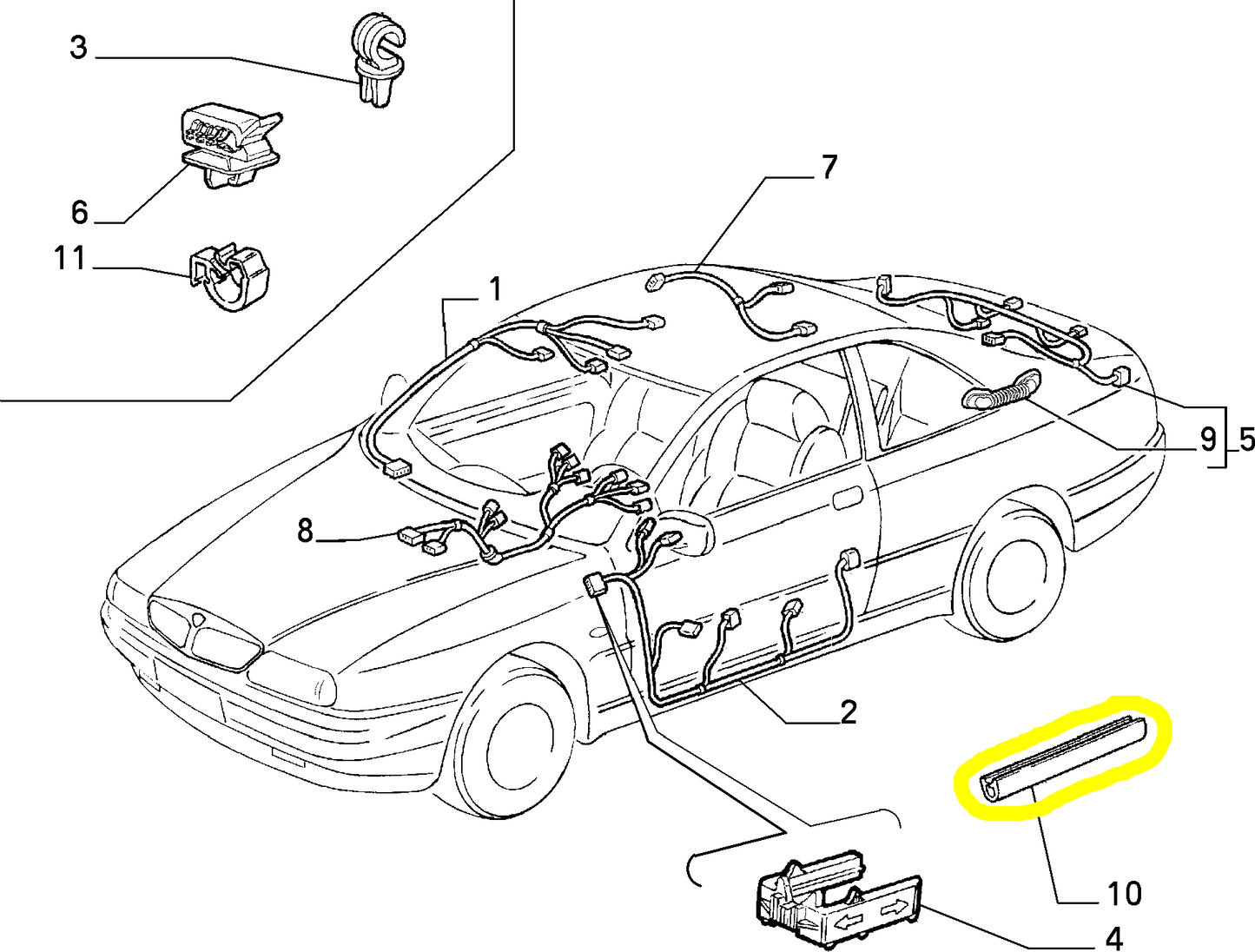 3
6
11
7
1
9
5
8
2
10
4