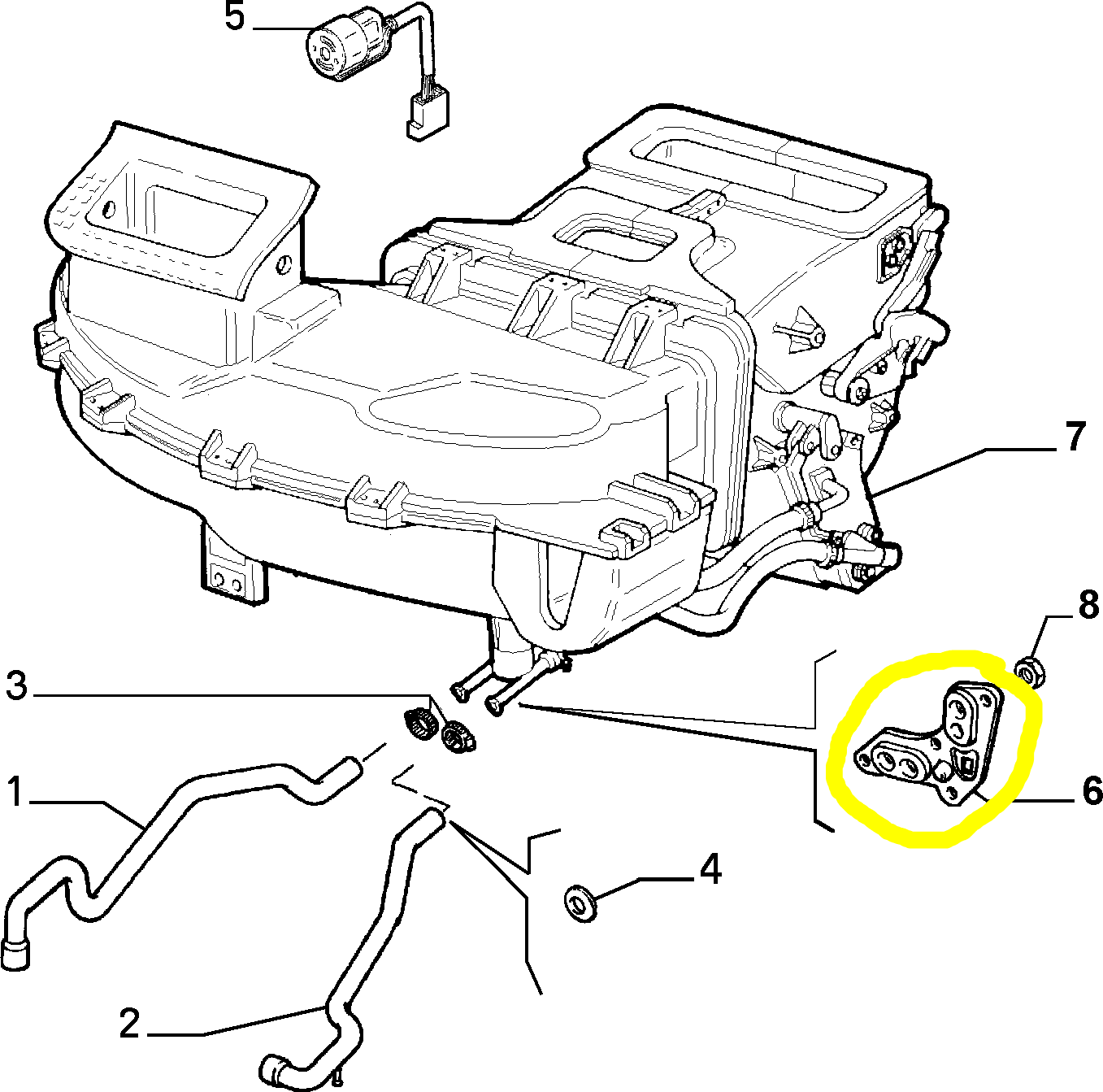 5
7
8
3
6
1
4
2