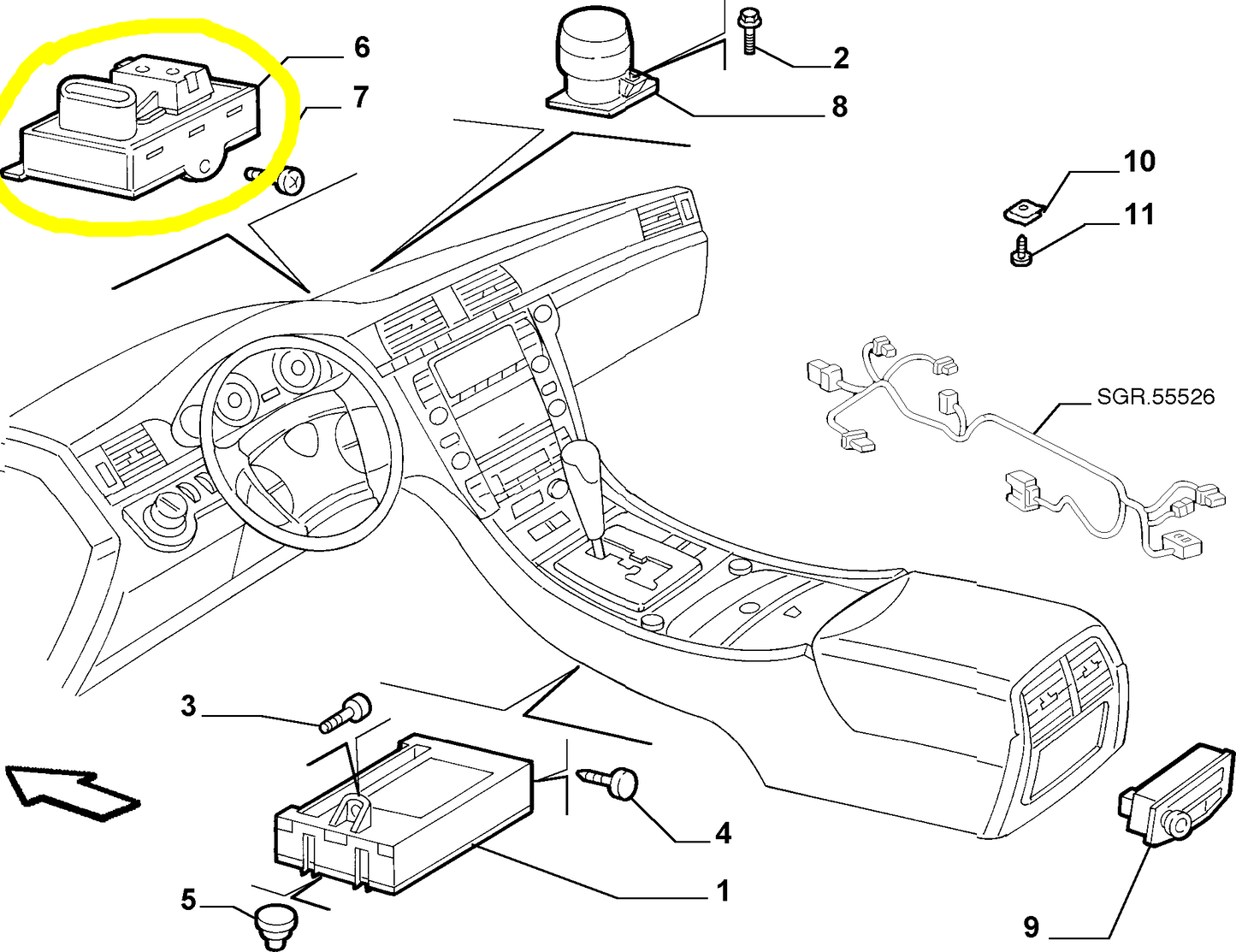 6
7
2
8
10
11
SGR.55526
3
4
1
5
9