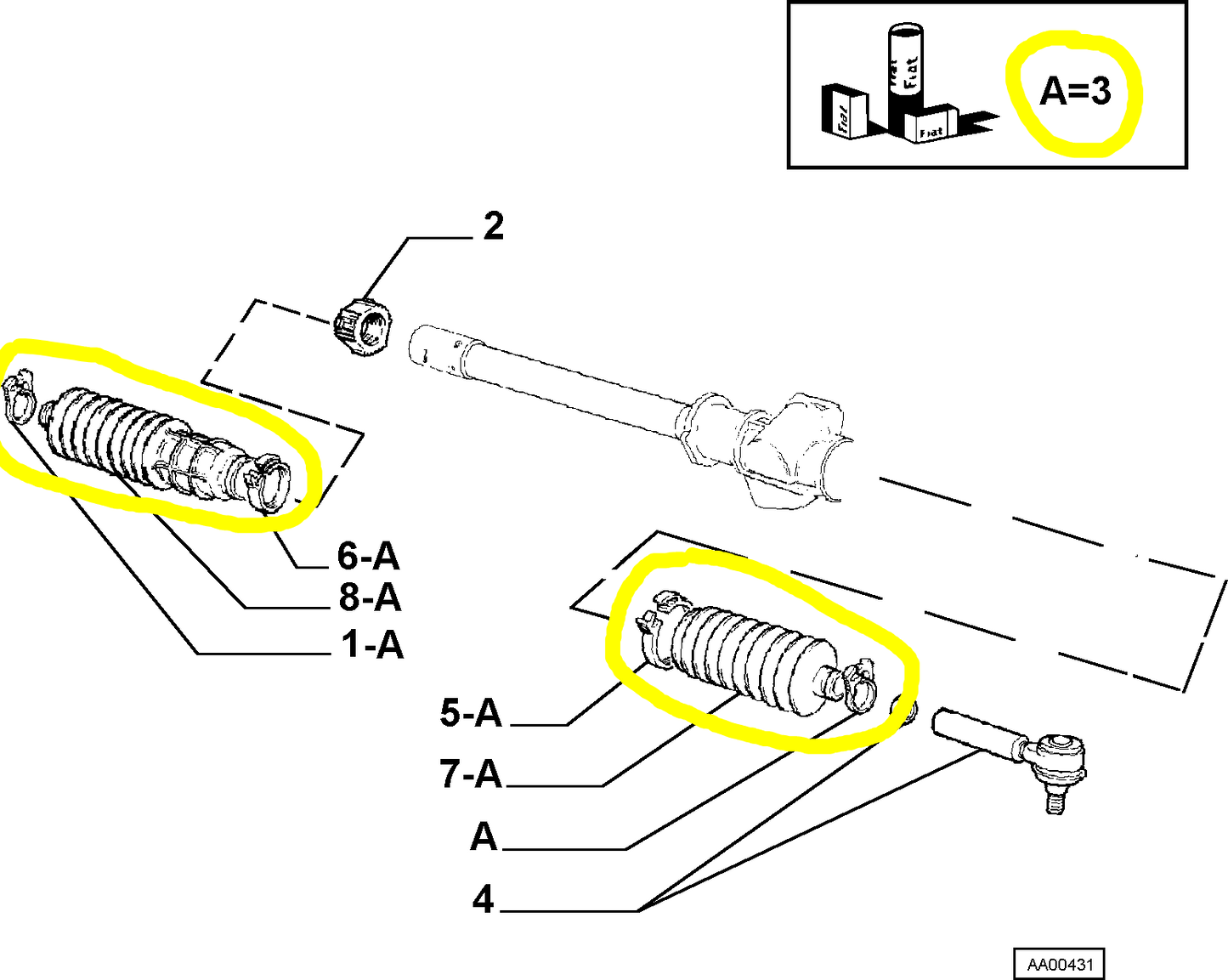 Fiat
Fiat
Fiat
Fiat
A=3

2

6-A
8-A
1-A

5-A
7-A
A
4

AA00431