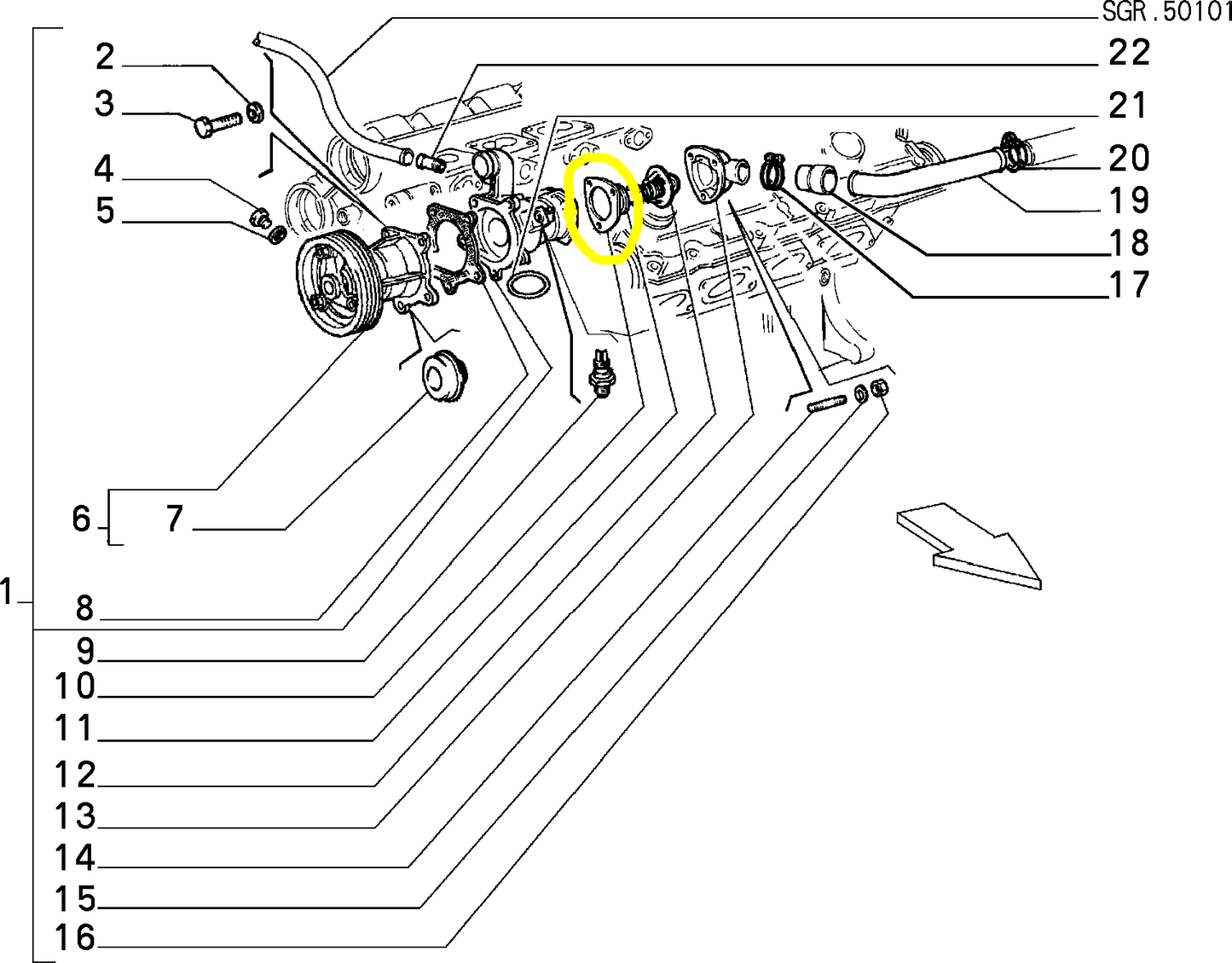 SGR.50101

2
3
4
5
6
7
1
8
9
10
11
12
13
14
15
16

22
21
20
19
18
17