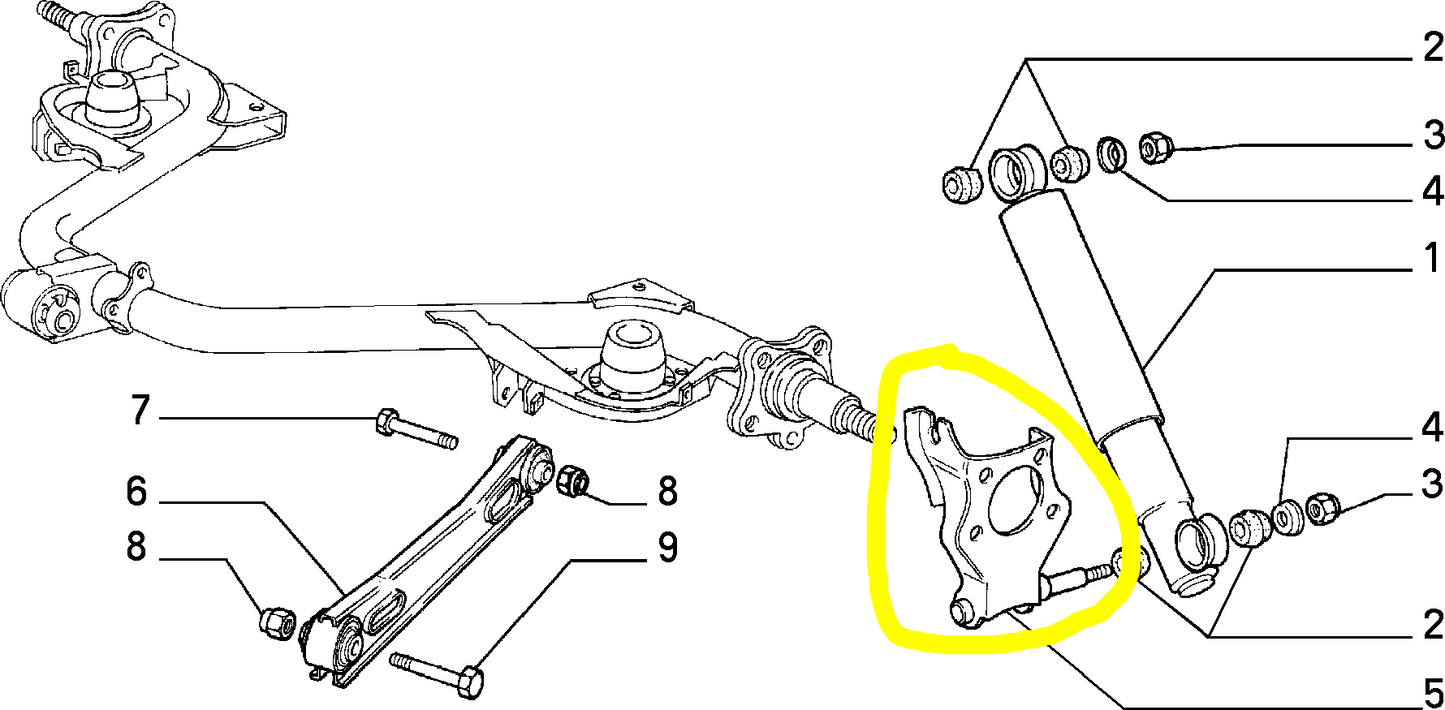 2
3
4
1
7
6
8
8
9
4
3
2
5