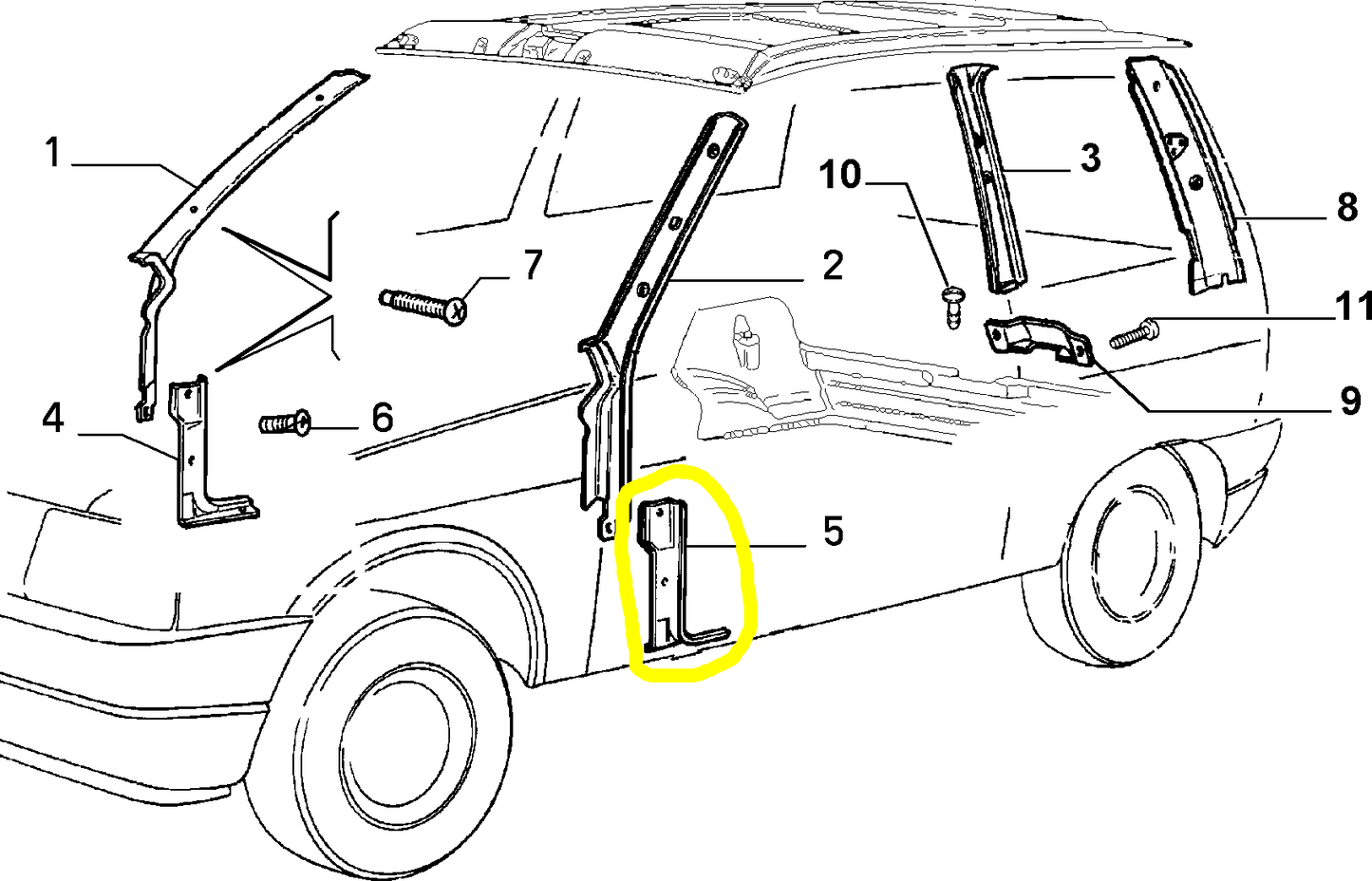 1
10
3
8
7
2
11
4
6
9
5