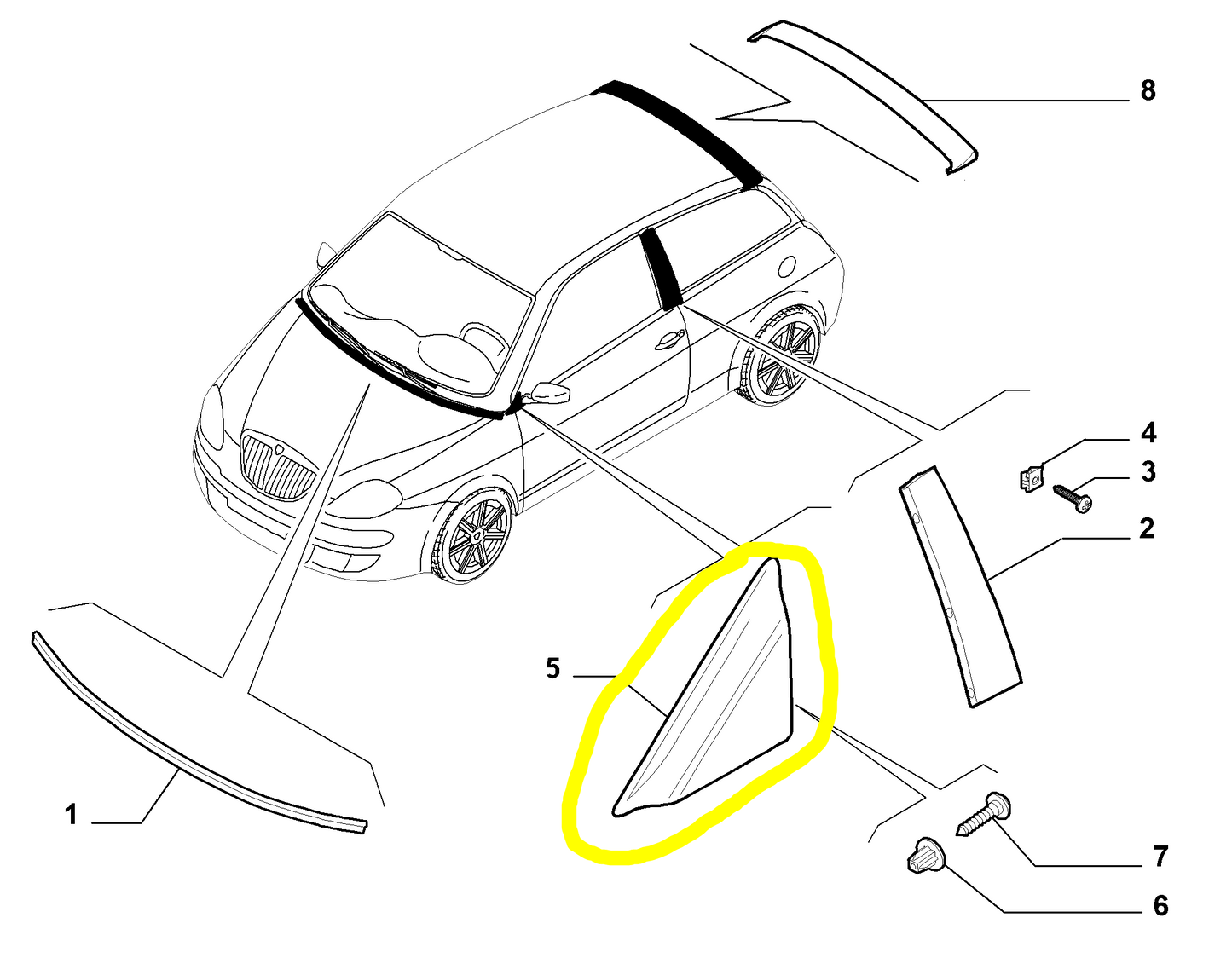 8
4
3
2
5
1
7
6