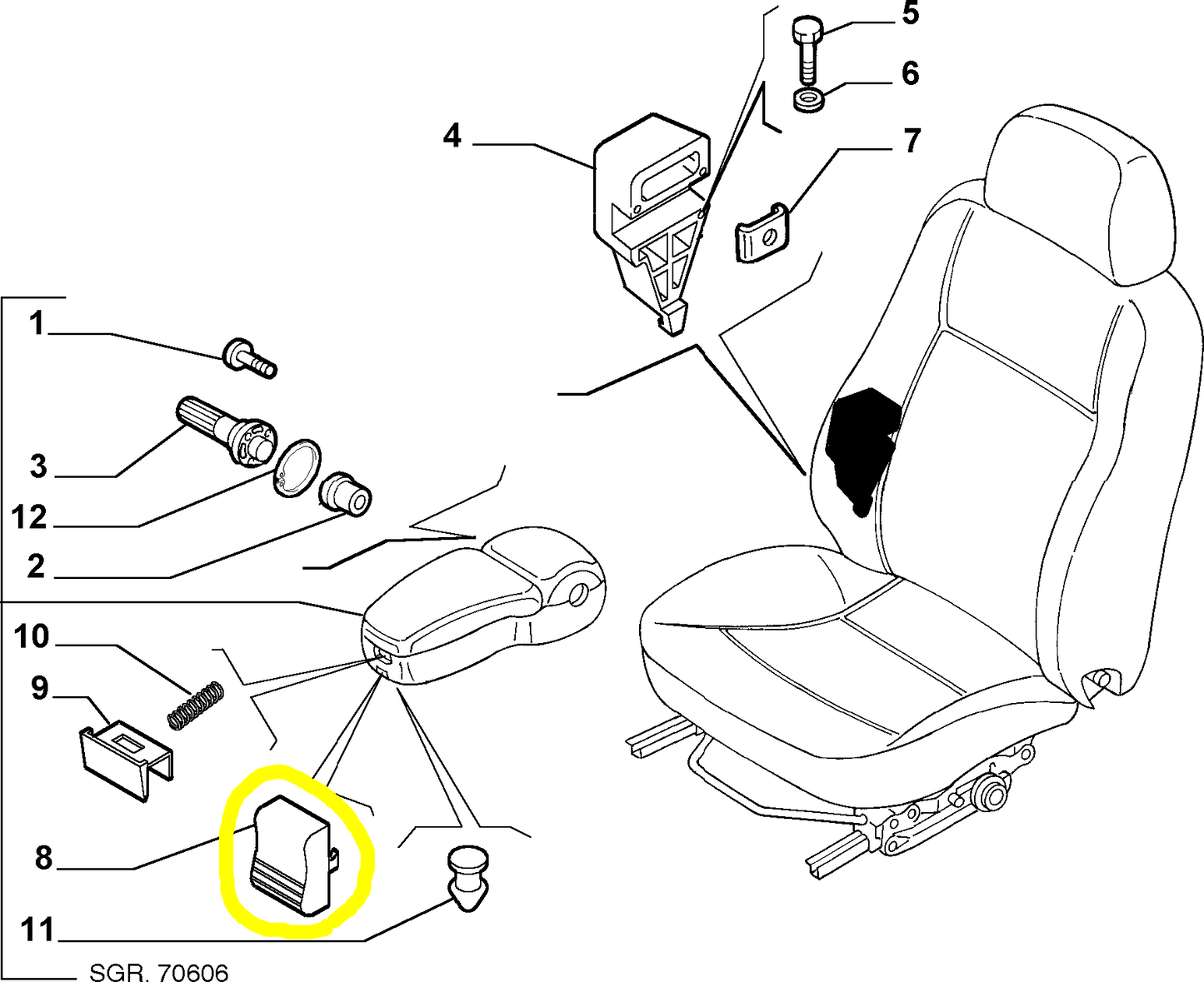 5
6
4
7
1
3
12
2
10
9
8
11
SGR. 70606