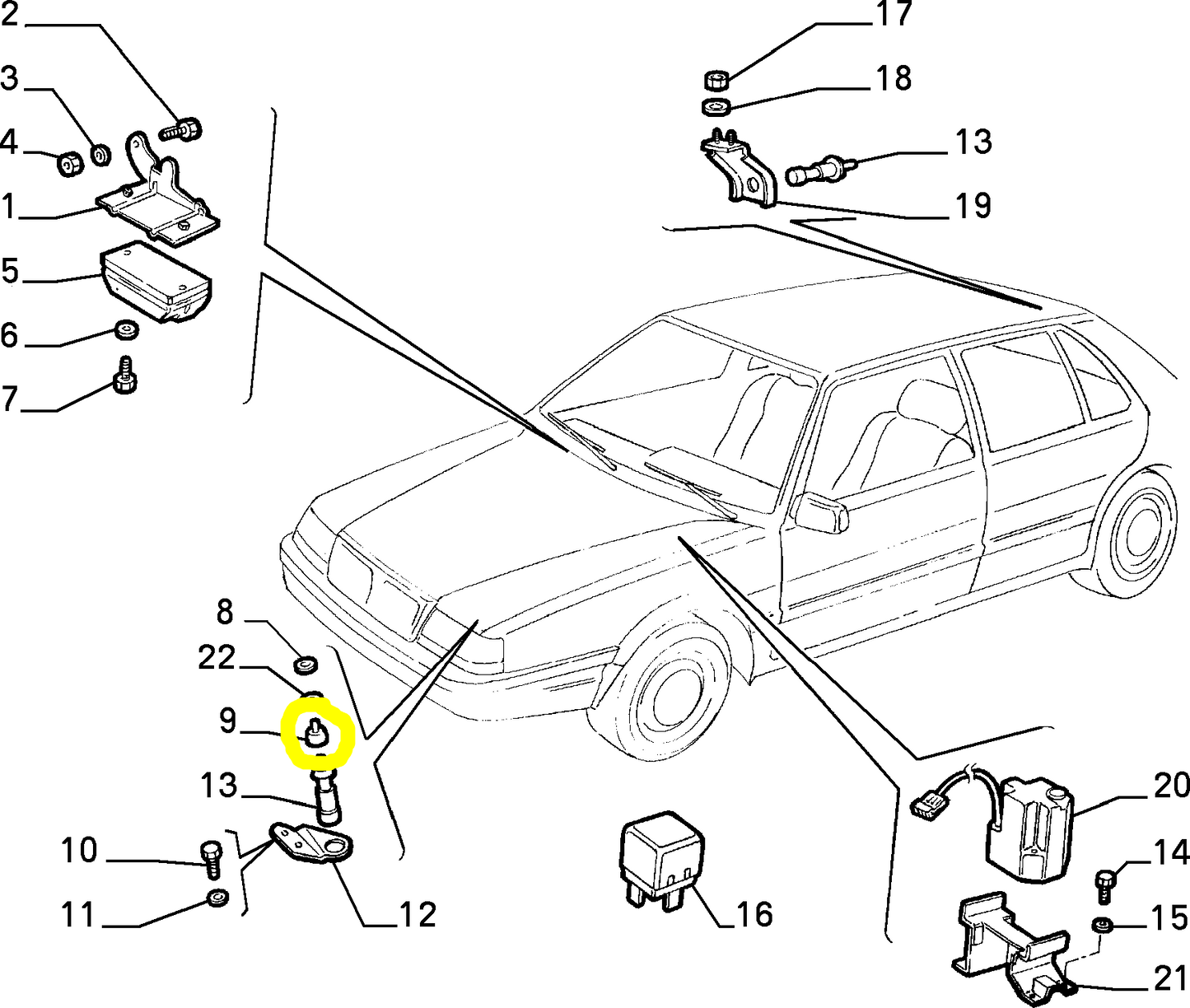 2
3
4
1
5
6
7
17
18
13
19
8
22
9
13
10
11
12
16
20
14
15
21