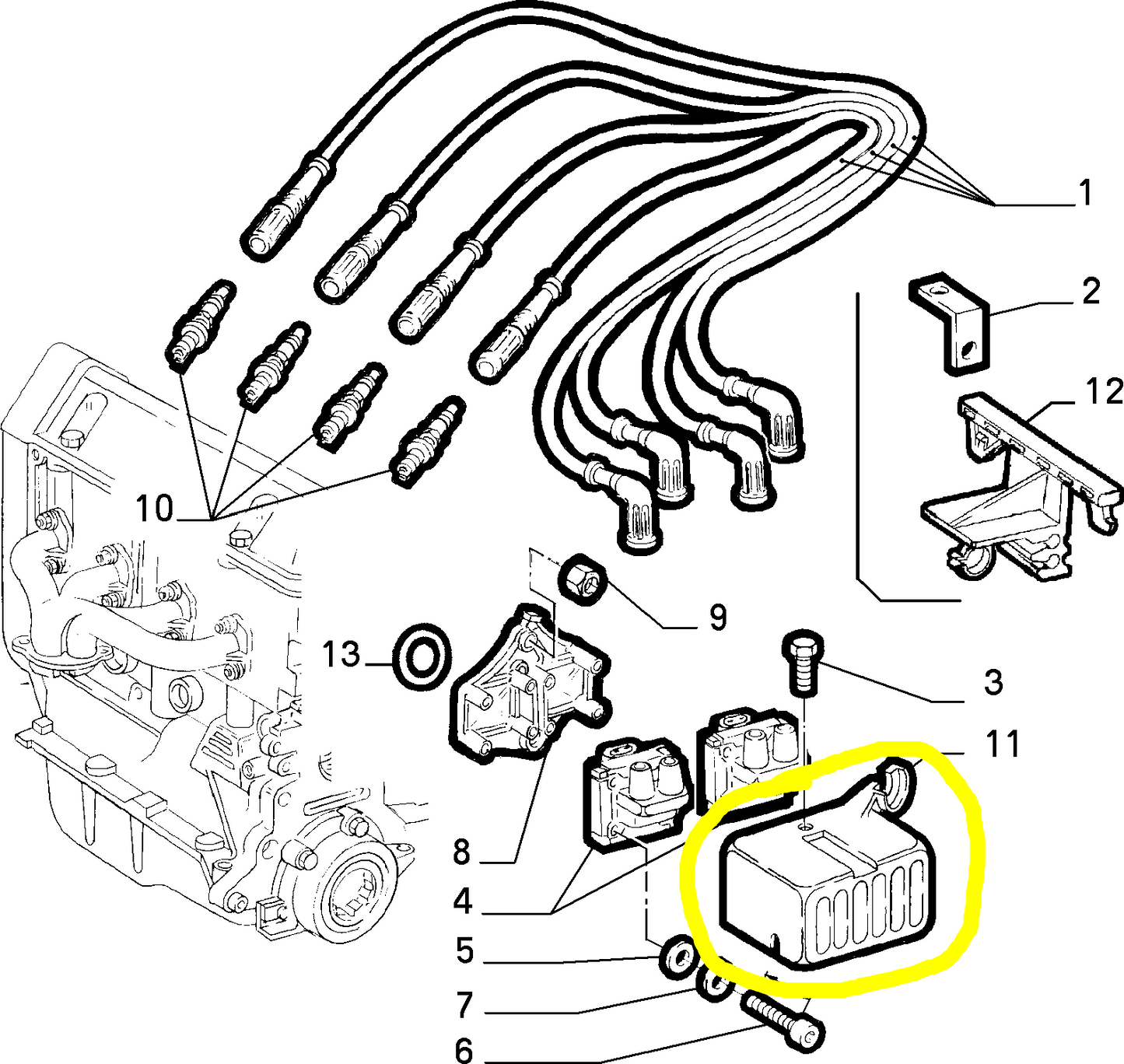 1
2
12
10
9
13
3
11
8
4
5
7
6